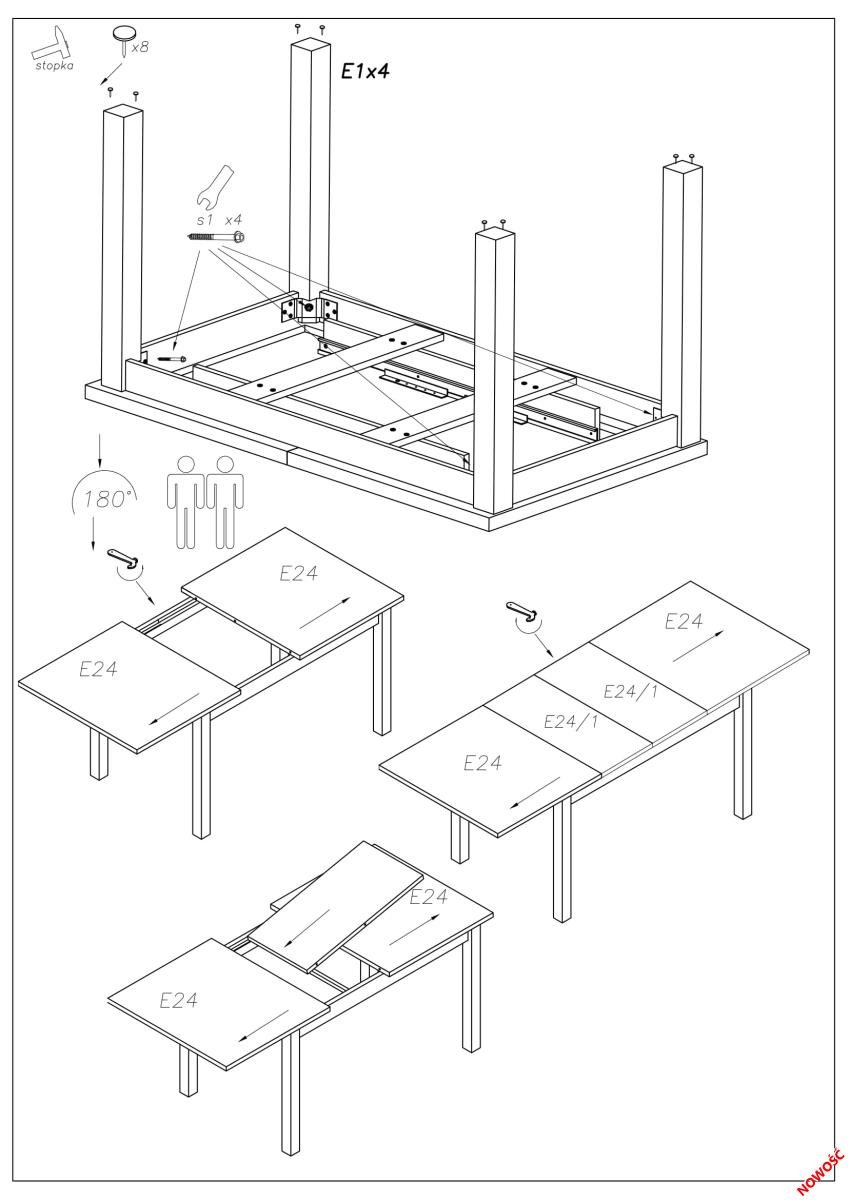 stopka
x8
E1x4
s1 x4
180°
E24
E24
E24
E24/1
E24/1
E24
E24
E24
NOWOŚĆ