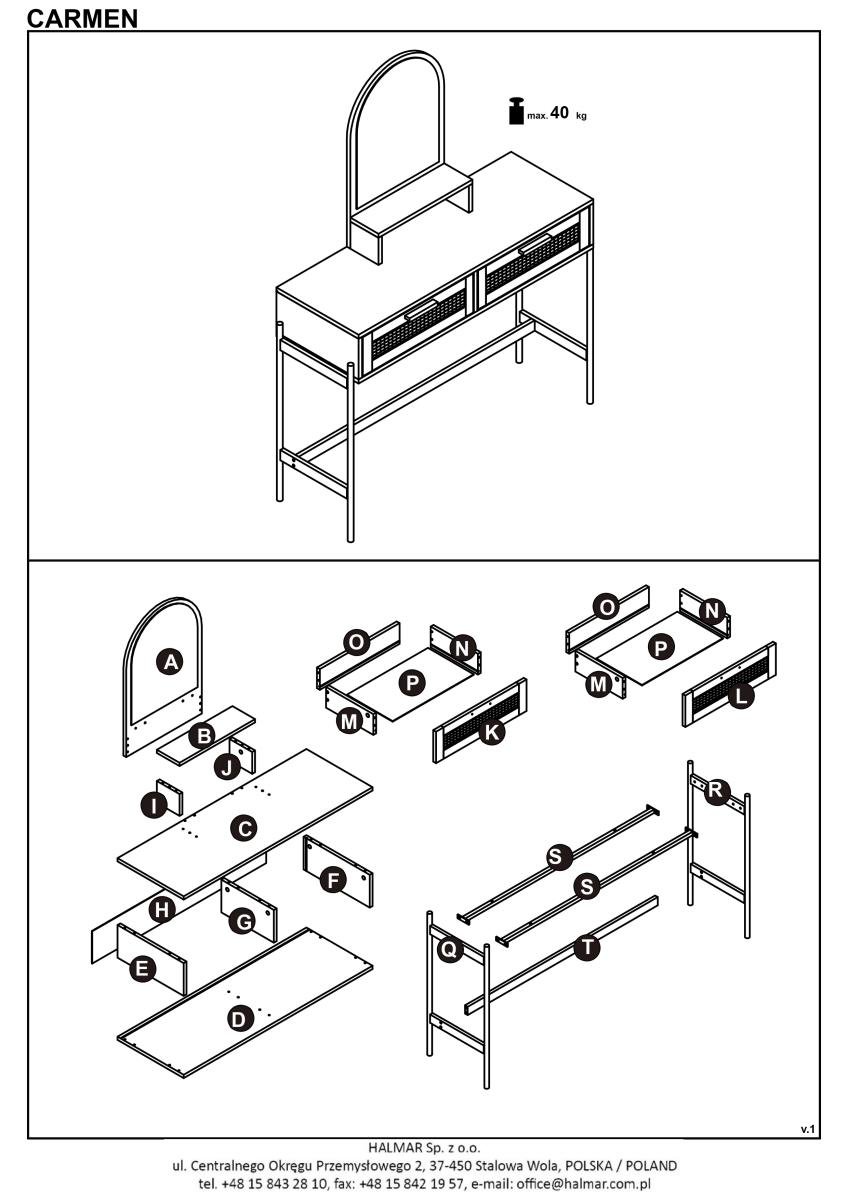 CARMEN

max. 40 kg

A
B
J
I
C
H
G
F
E
D
O
N
P
M
K
O
N
P
M
L
R
S
S
T
Q

v.1

HALMAR Sp. z o.o.
ul. Centralnego Okręgu Przemysłowego 2, 37-450 Stalowa Wola, POLSKA / POLAND
tel. +48 15 843 28 10, fax: +48 15 842 19 57, e-mail: office@halmar.com.pl