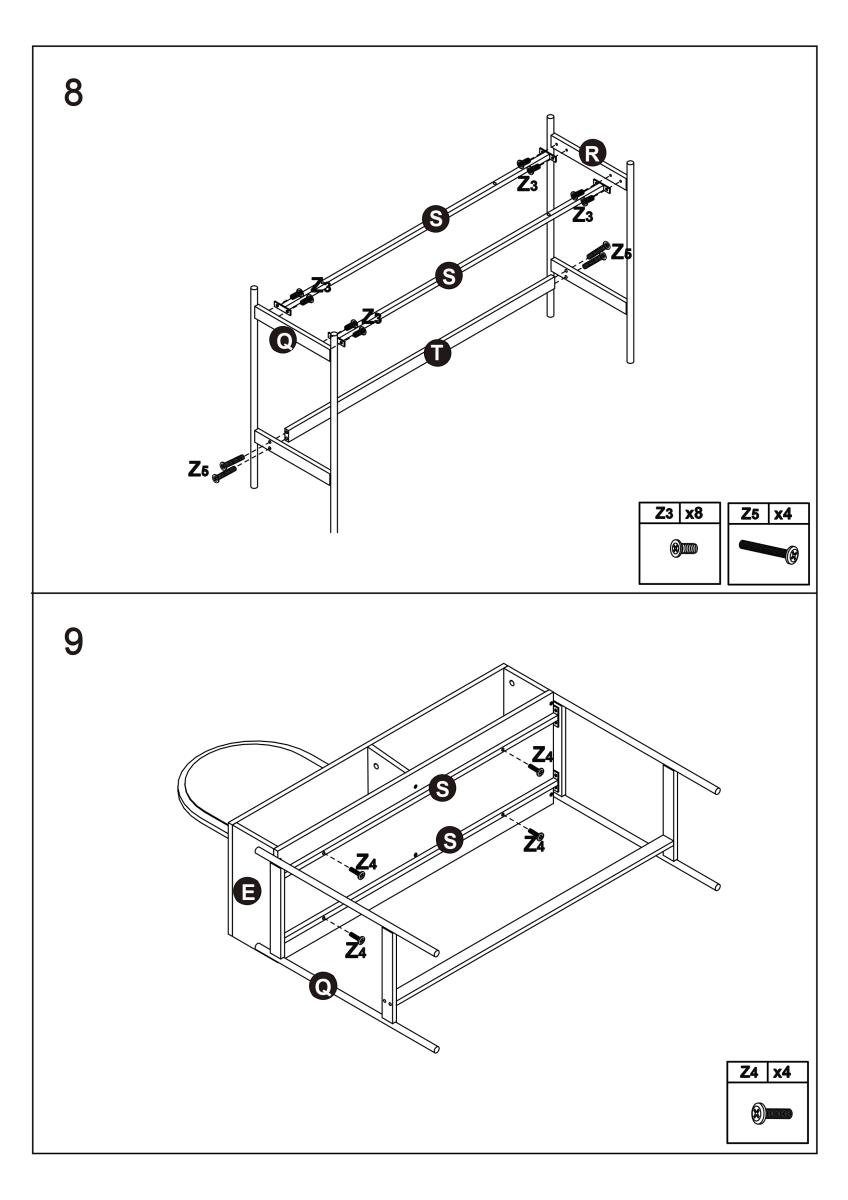 8

R

Z3

Z3

S

Z5

S

Z3

Z3

Q

T

Z5

| Z3 | x8 |
|---|---|

| Z5 | x4 |
|---|---|

9

Z4

S

S

Z4

Z4

E

Z4

Q

| Z4 | x4 |
|---|---|