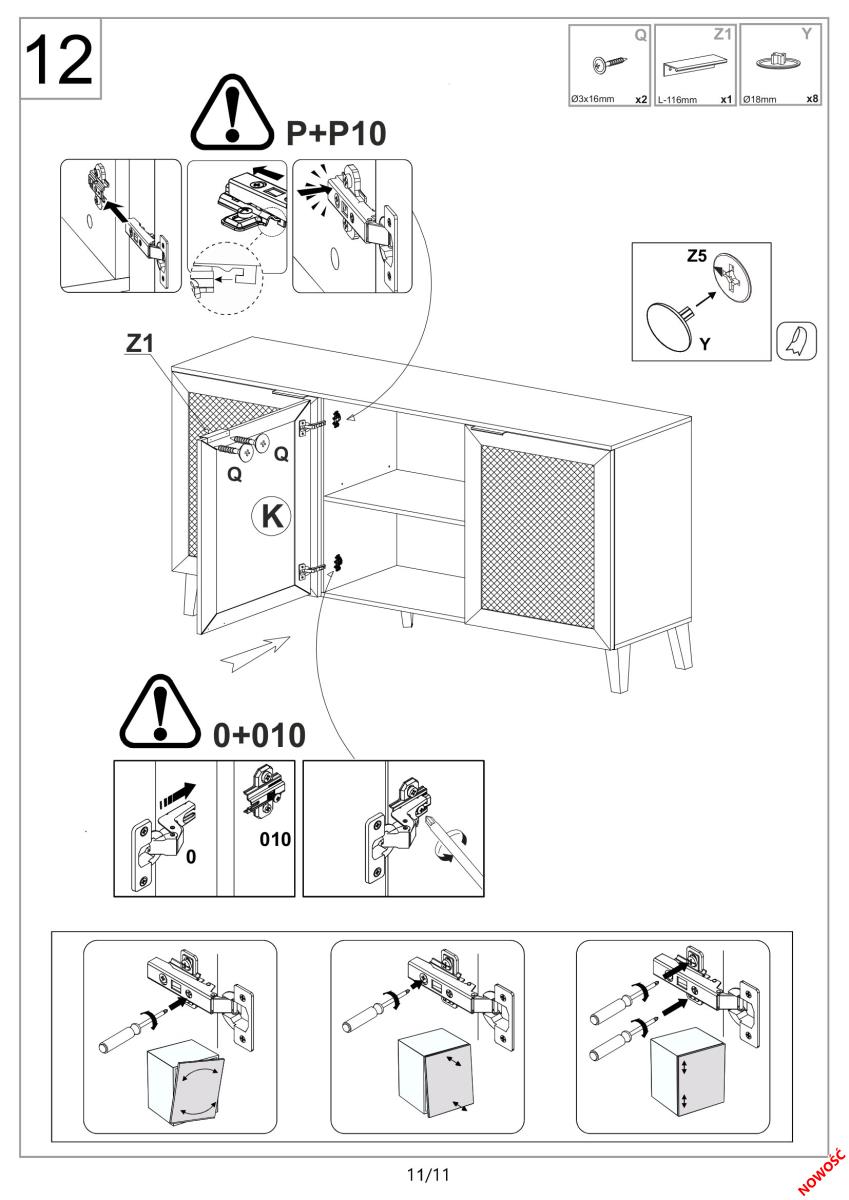 12

Q
Ø3x16mm x2

Z1
L-116mm x1

Y
Ø18mm x8

P+P10

Z5

Y

Z1

Q

Q

K

0+010

0

010

11/11

NOWOŚĆ