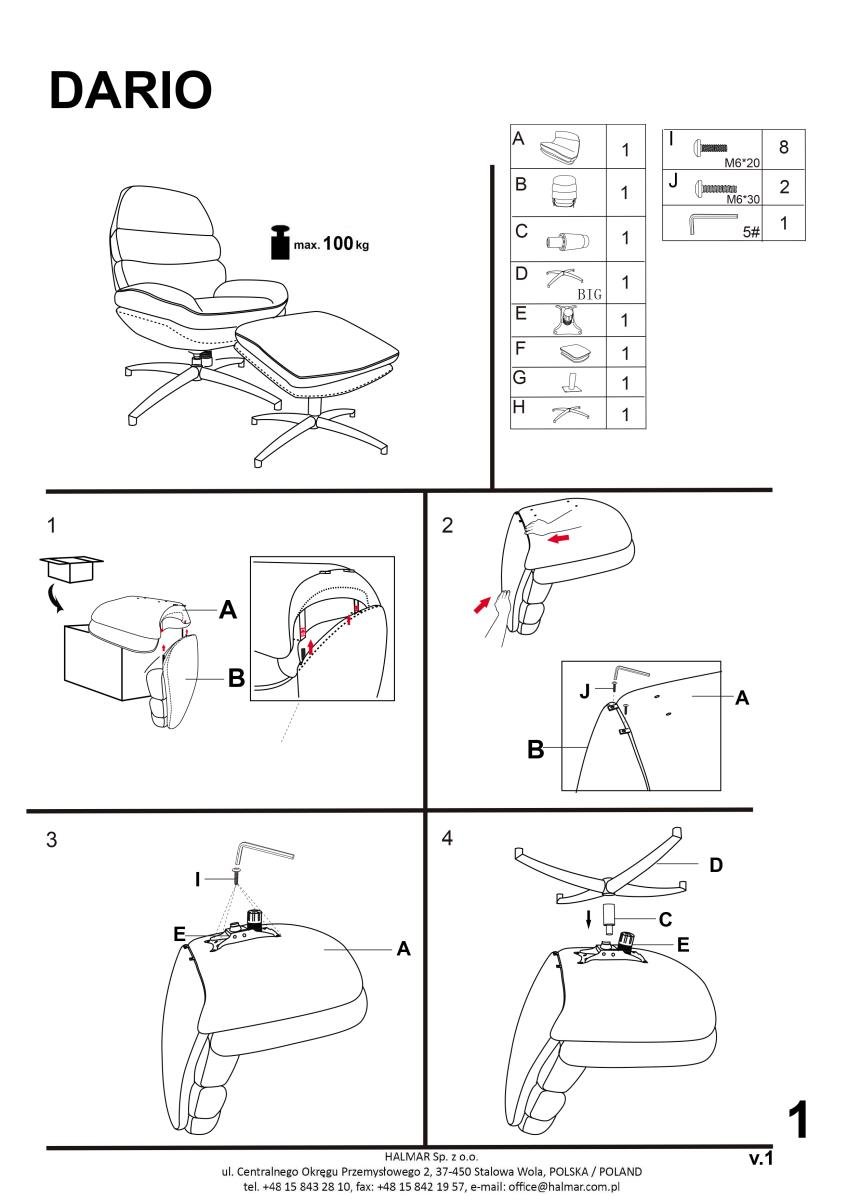 DARIO

max. 100 kg

| A | | 1 |
|---|---|---|
| B | | 1 |
| C | | 1 |
| D | BIG | 1 |
| E | | 1 |
| F | | 1 |
| G | | 1 |
| H | | 1 |

| I | M6*20 | 8 |
|---|---|---|
| J | M6*30 | 2 |
| | 5# | 1 |

1

A

B

2

J

A

B

3

I

E

A

4

D

C

E

1

v.1

HALMAR Sp. z o.o.
ul. Centralnego Okręgu Przemysłowego 2, 37-450 Stalowa Wola, POLSKA / POLAND
tel. +48 15 843 28 10, fax: +48 15 842 19 57, e-mail: office@halmar.com.pl