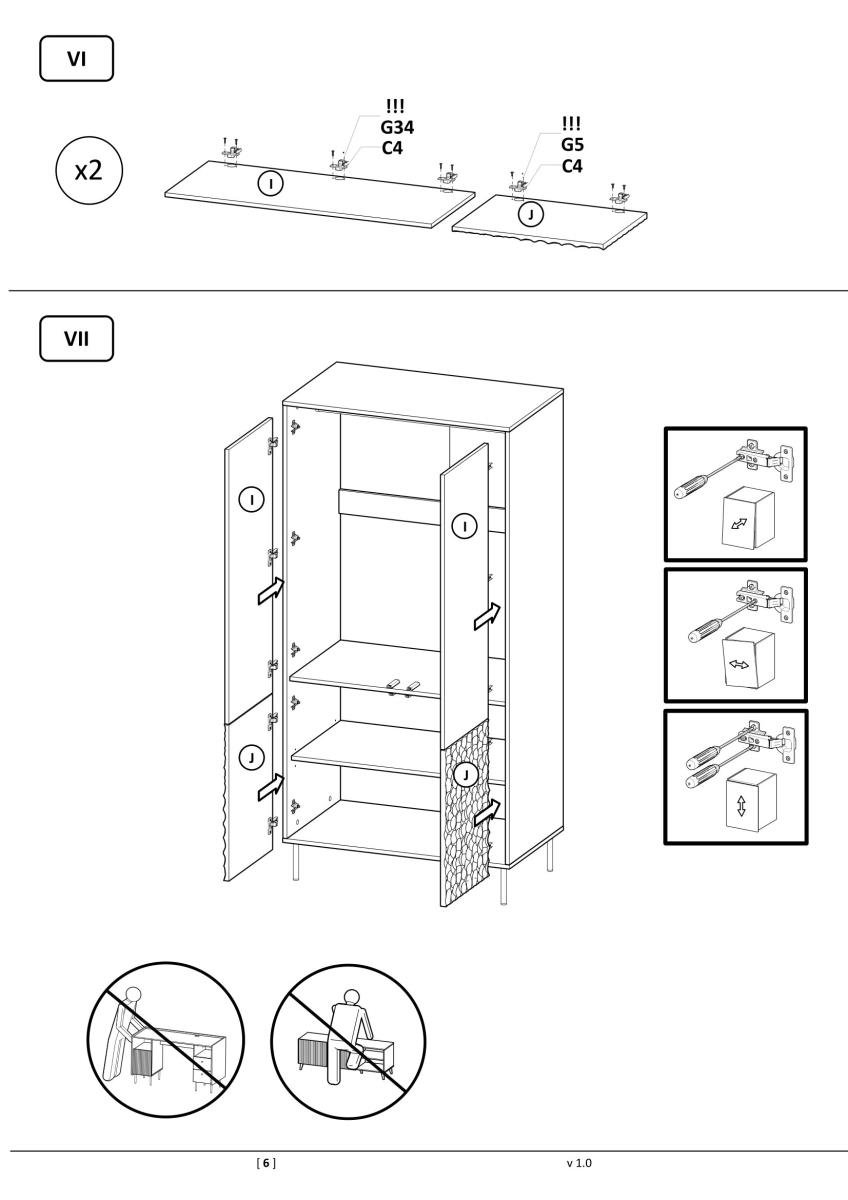 VI

x2

!!!
G34
C4

I

!!!
G5
C4

J

VII

I

I

J

J

[ 6 ]

v 1.0