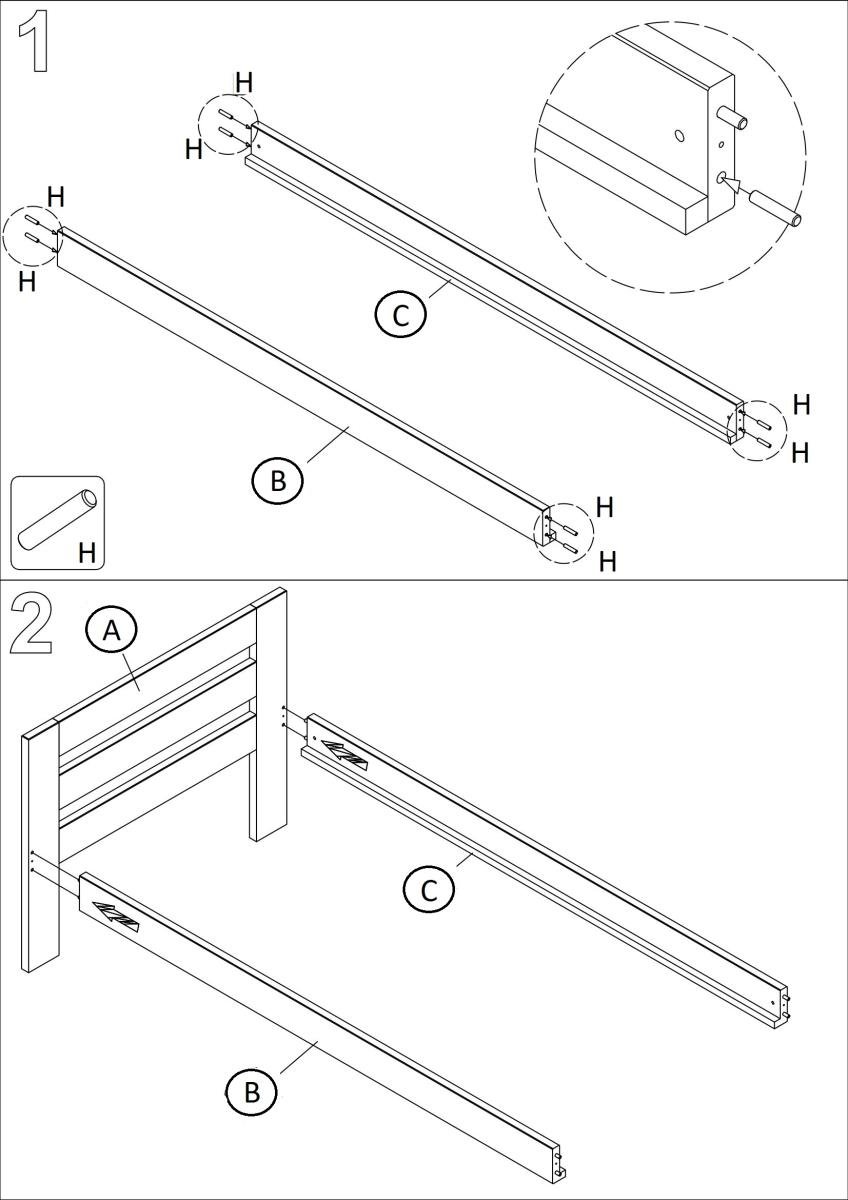 1

H
H
H
H
C
H
H
B
H
H
H

2
A
C
B