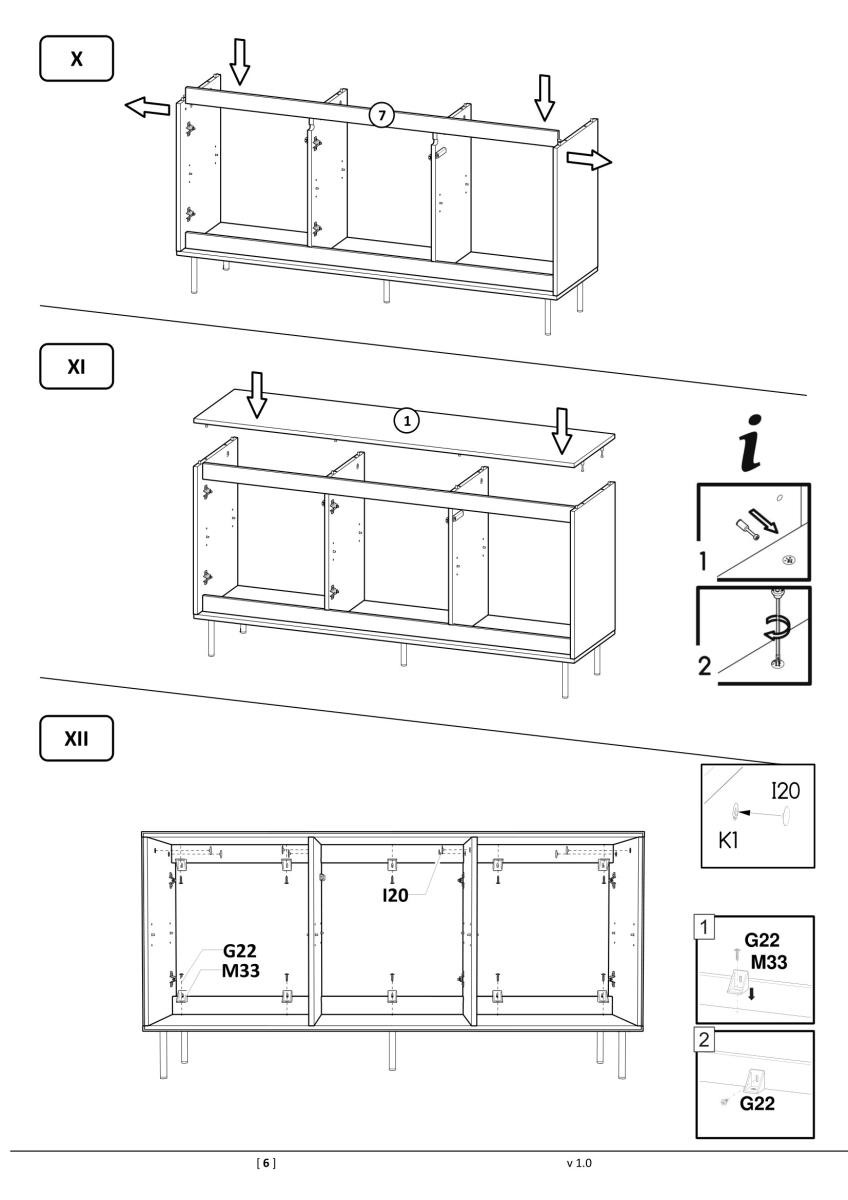 X

7

XI

1

i

1

2

XII

I20

K1

I20

G22
M33

1
G22
M33

2
G22

[ 6 ]

v 1.0