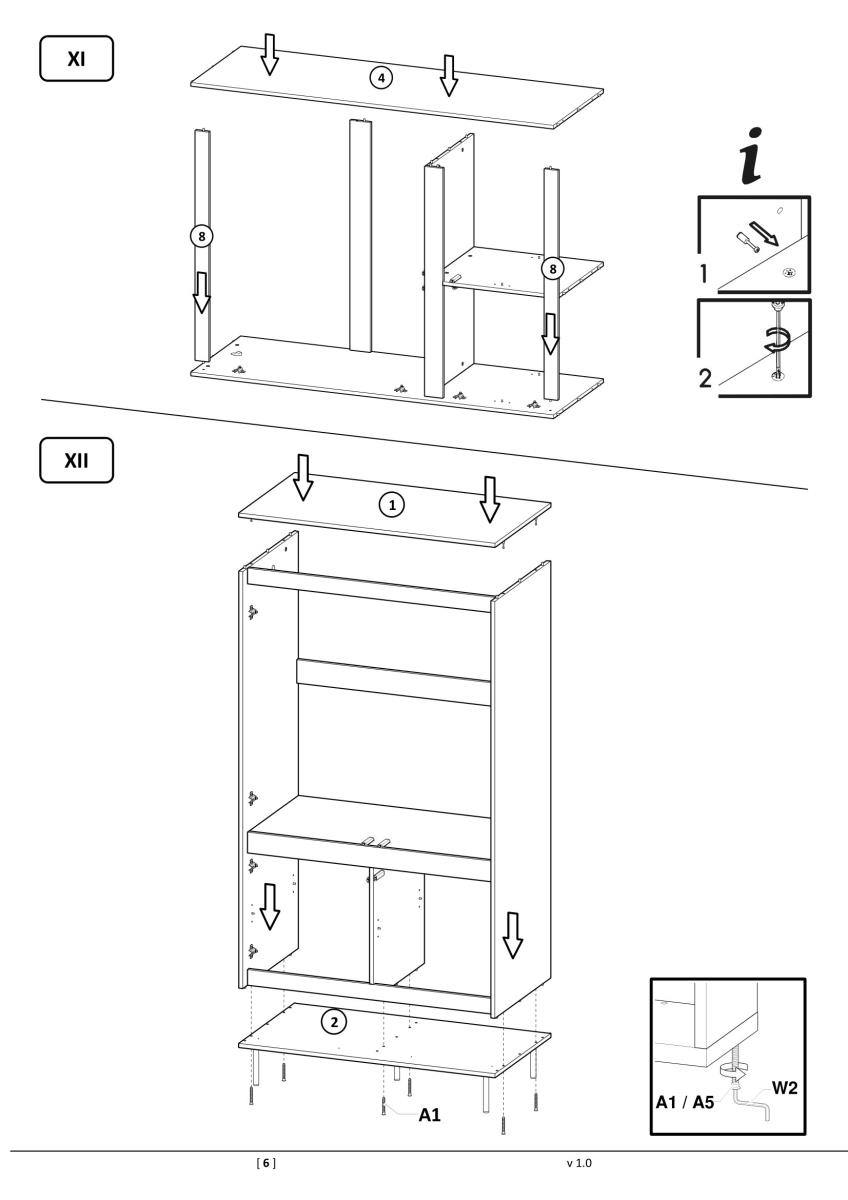 XI

4

8

8

i

1

2

XII

1

2

A1

A1 / A5

W2

[ 6 ]

v 1.0