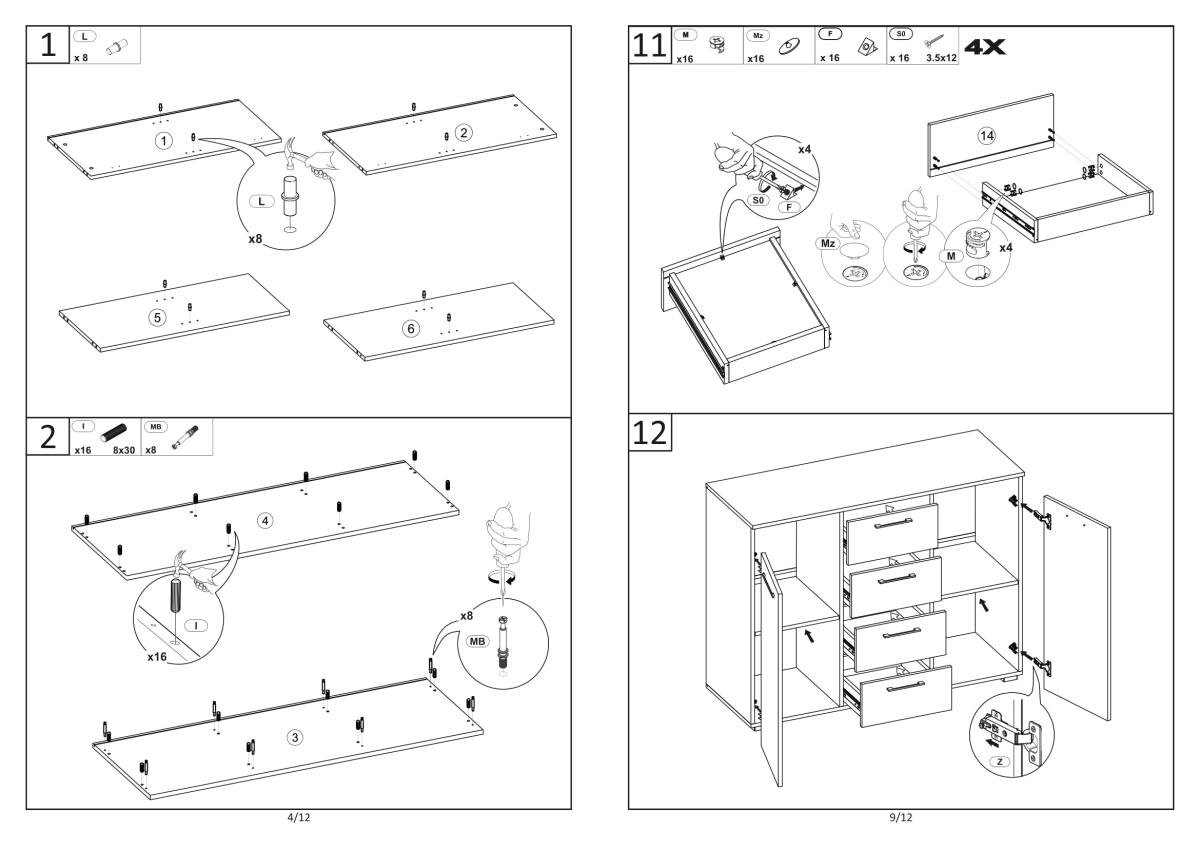 1
L
x 8

1
2
L
x8
5
6

2
I
x16 8x30
MB
x8

4
I
x16
x8
MB
3

4/12

11
M
x16
Mz
x16
F
x 16
S0
x 16 3.5x12
4X

x4
S0
F
14
Mz
M
x4

12
Z

9/12