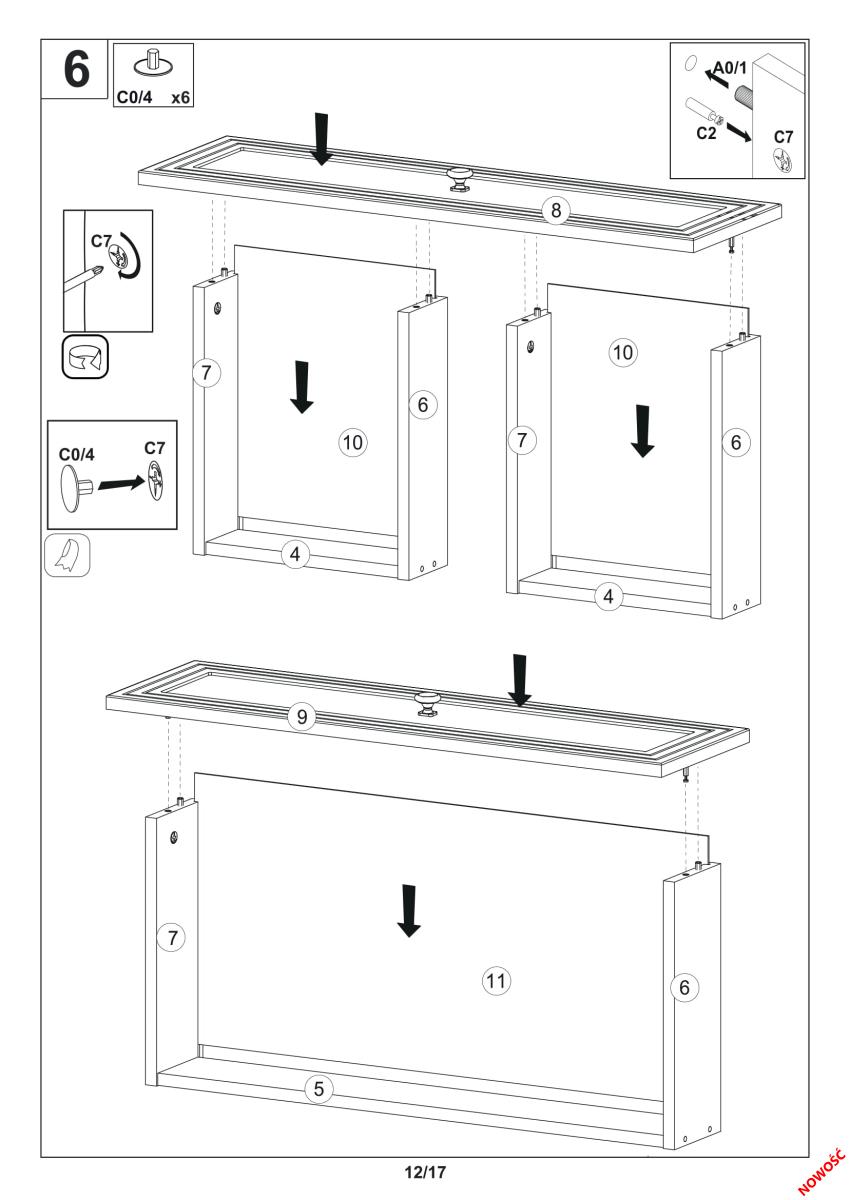 6
C0/4 x6

A0/1
C2
C7

8

C7

7
6
10
10
7
6

C0/4
C7

4
4

9

7
11
6
5

12/17

NOWOŚĆ