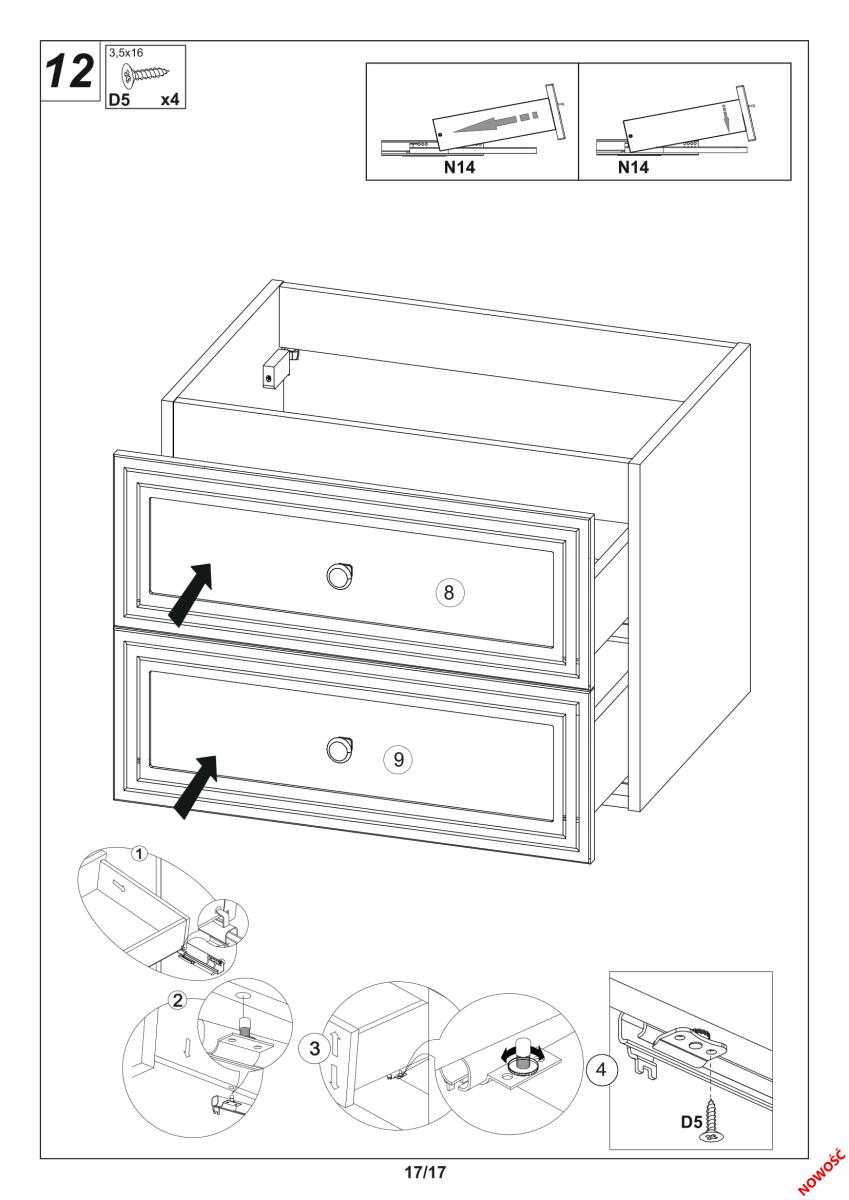 12
3,5x16
D5 x4

N14
N14

8
9

1
2
3
4
D5

17/17

NOWOŚĆ