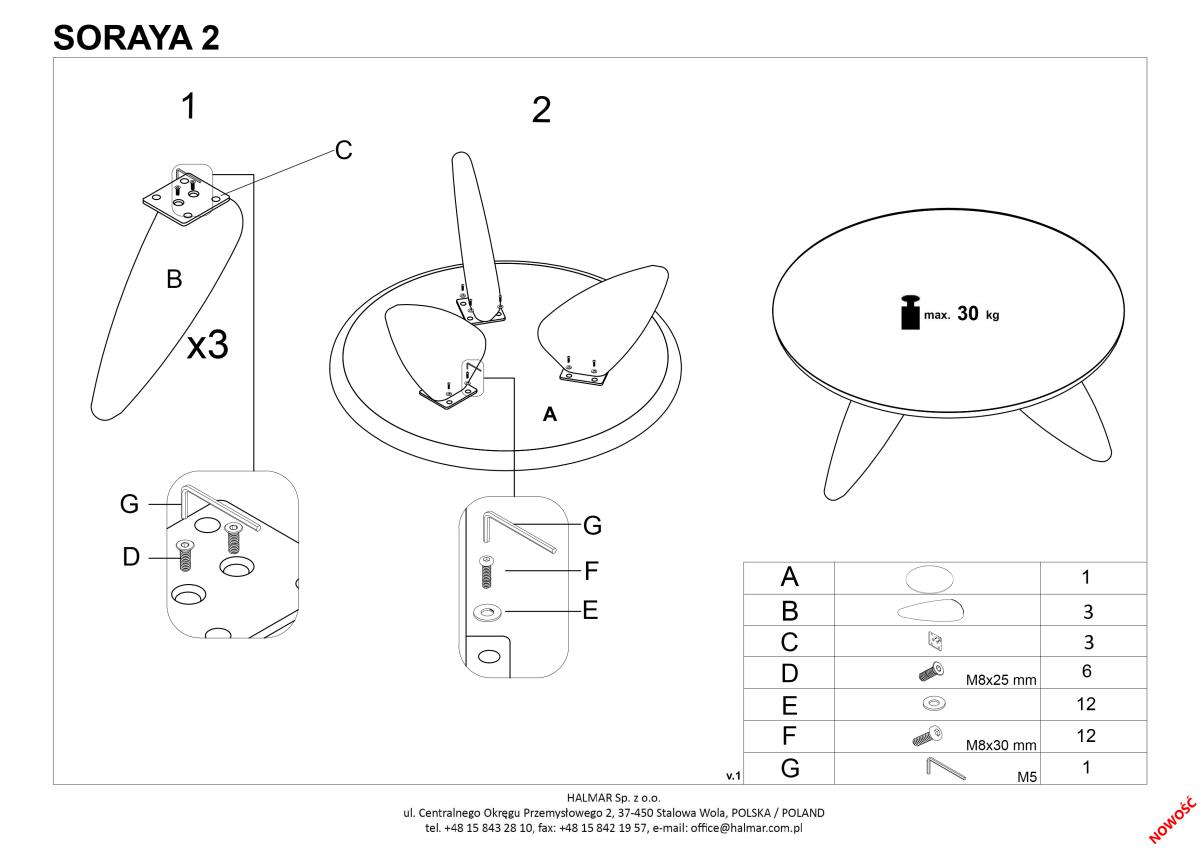 SORAYA 2

1

C

B

x3

G

D

2

A

G

F

E

max. 30 kg

| A | | 1 |
|---|---|---|
| B | | 3 |
| C | | 3 |
| D | M8x25 mm | 6 |
| E | | 12 |
| F | M8x30 mm | 12 |
| G | M5 | 1 |

v.1

HALMAR Sp. z o.o.
ul. Centralnego Okręgu Przemysłowego 2, 37-450 Stalowa Wola, POLSKA / POLAND
tel. +48 15 843 28 10, fax: +48 15 842 19 57, e-mail: office@halmar.com.pl

NOWOŚĆ