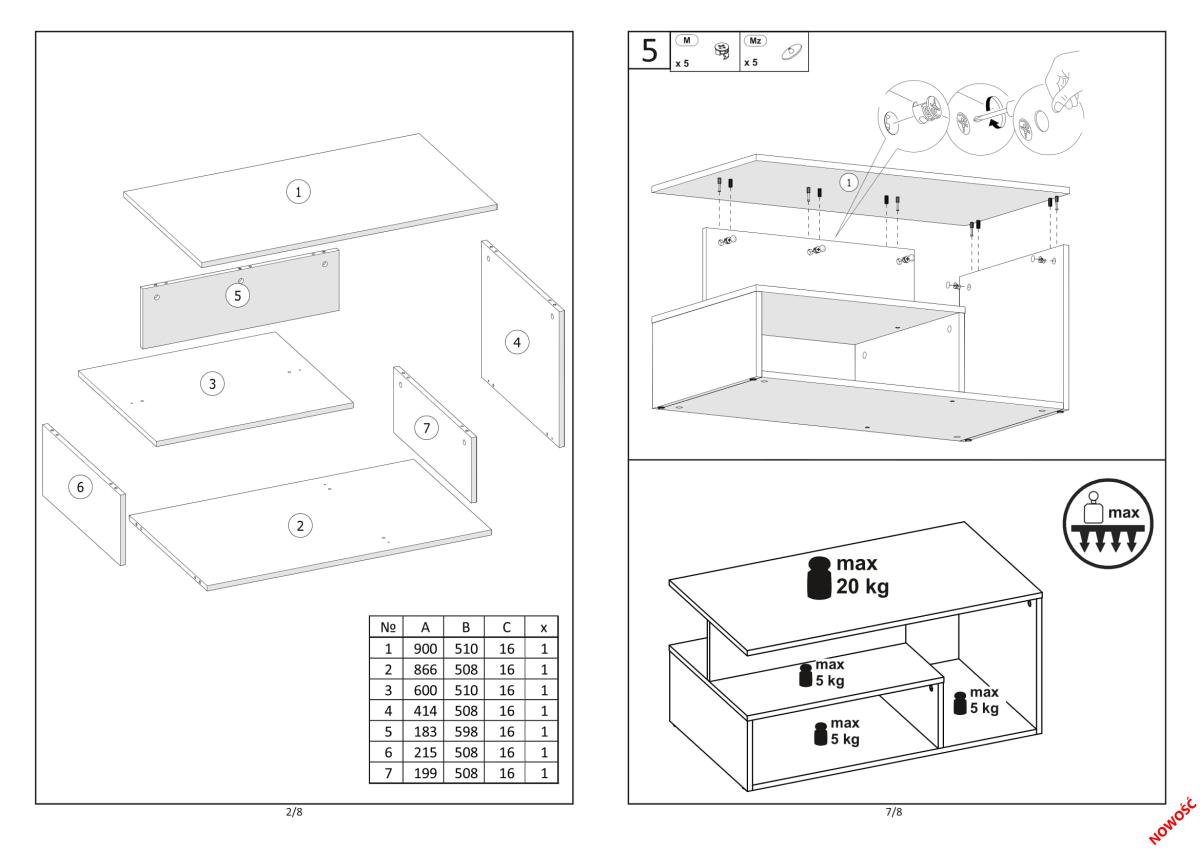 1

5

4

3

7

6

2

| № | A | B | C | x |
|---|---|---|---|---|
| 1 | 900 | 510 | 16 | 1 |
| 2 | 866 | 508 | 16 | 1 |
| 3 | 600 | 510 | 16 | 1 |
| 4 | 414 | 508 | 16 | 1 |
| 5 | 183 | 598 | 16 | 1 |
| 6 | 215 | 508 | 16 | 1 |
| 7 | 199 | 508 | 16 | 1 |

2/8

5 M x 5 Mz x 5

1

max

max 20 kg

max 5 kg

max 5 kg

max 5 kg

7/8

NOWOŚĆ