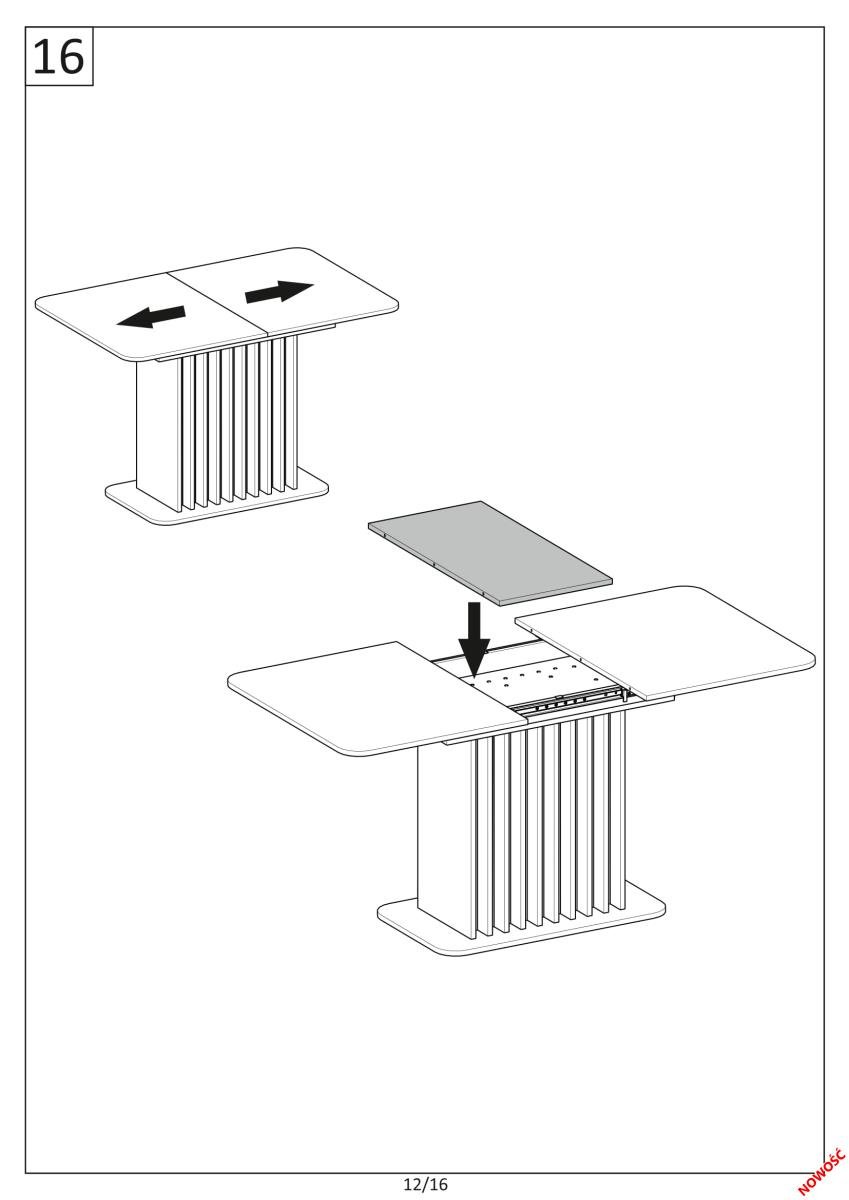 16

12/16

NOWOŚĆ