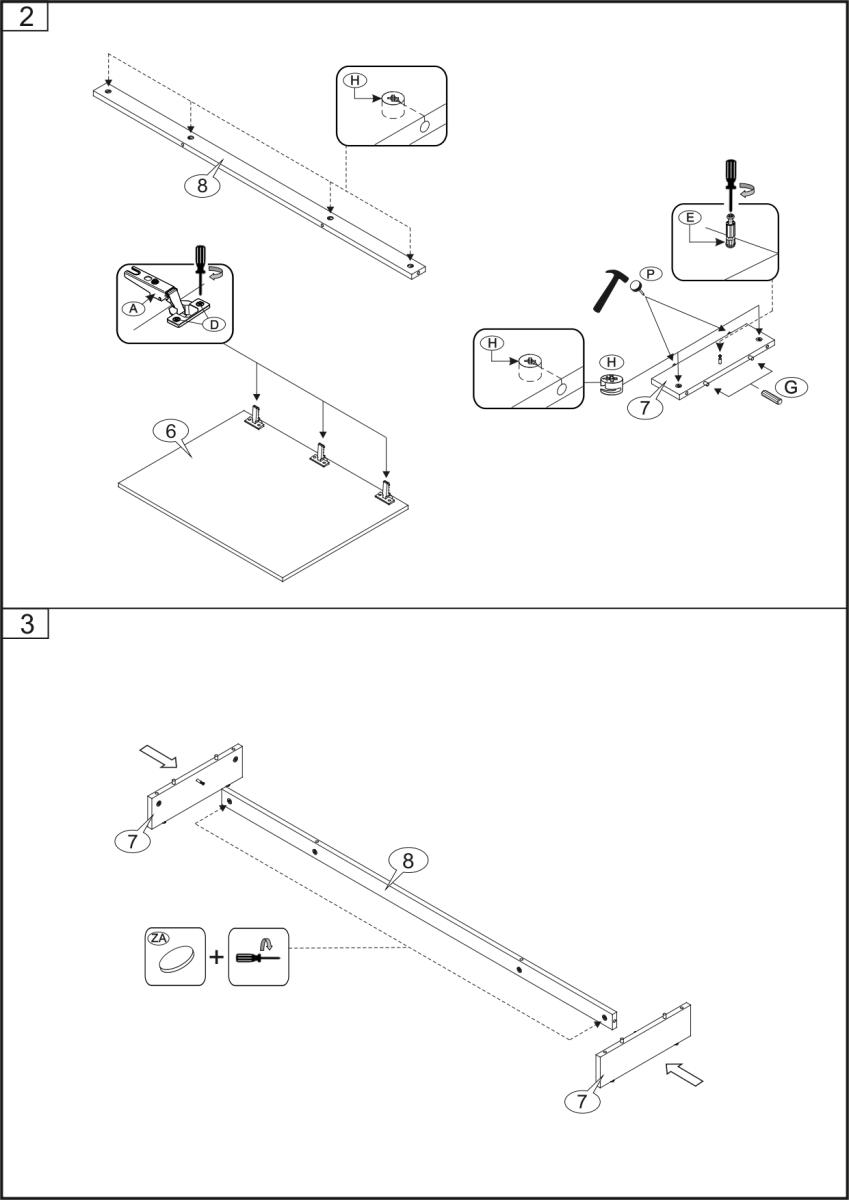 2

H

8

A

D

6

E

P

H

H

7

G

3

7

8

ZA

+

7