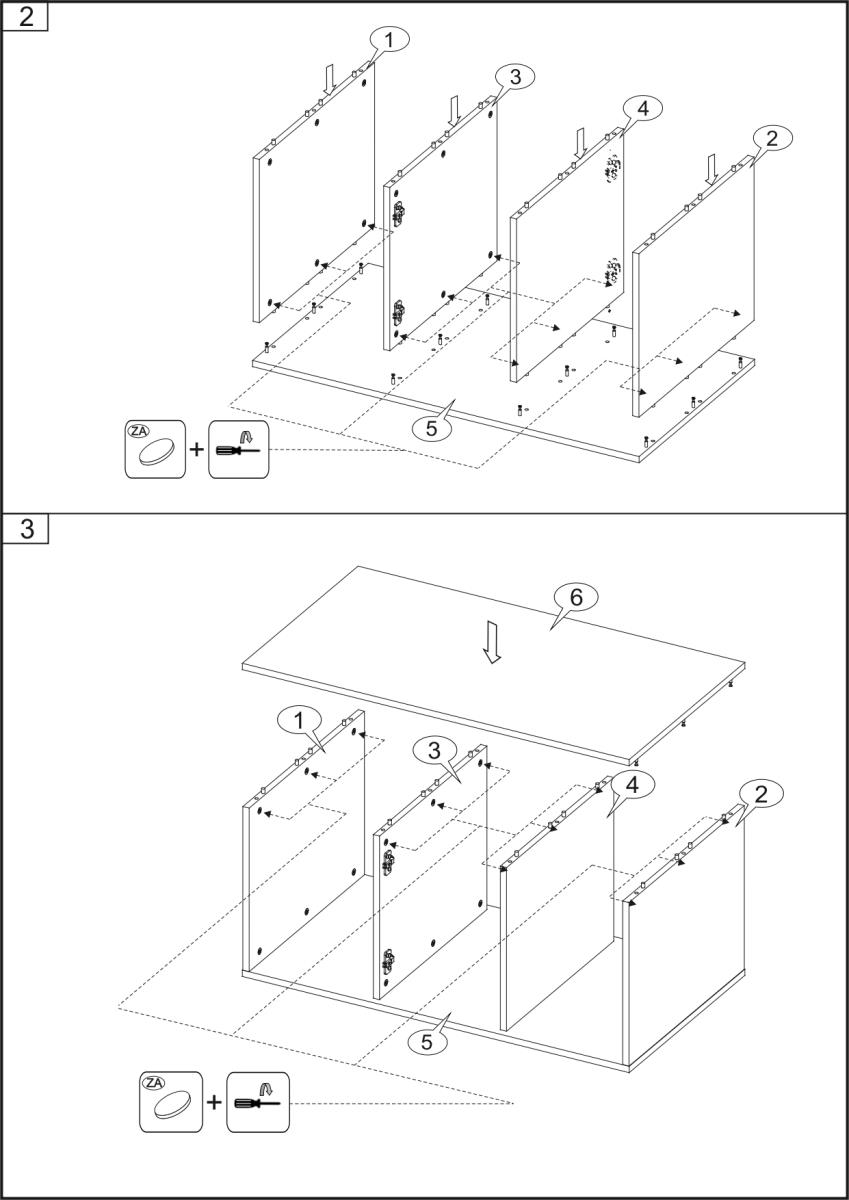 2

1
3
4
2
5
ZA
+

3

6
1
3
4
2
5
ZA
+