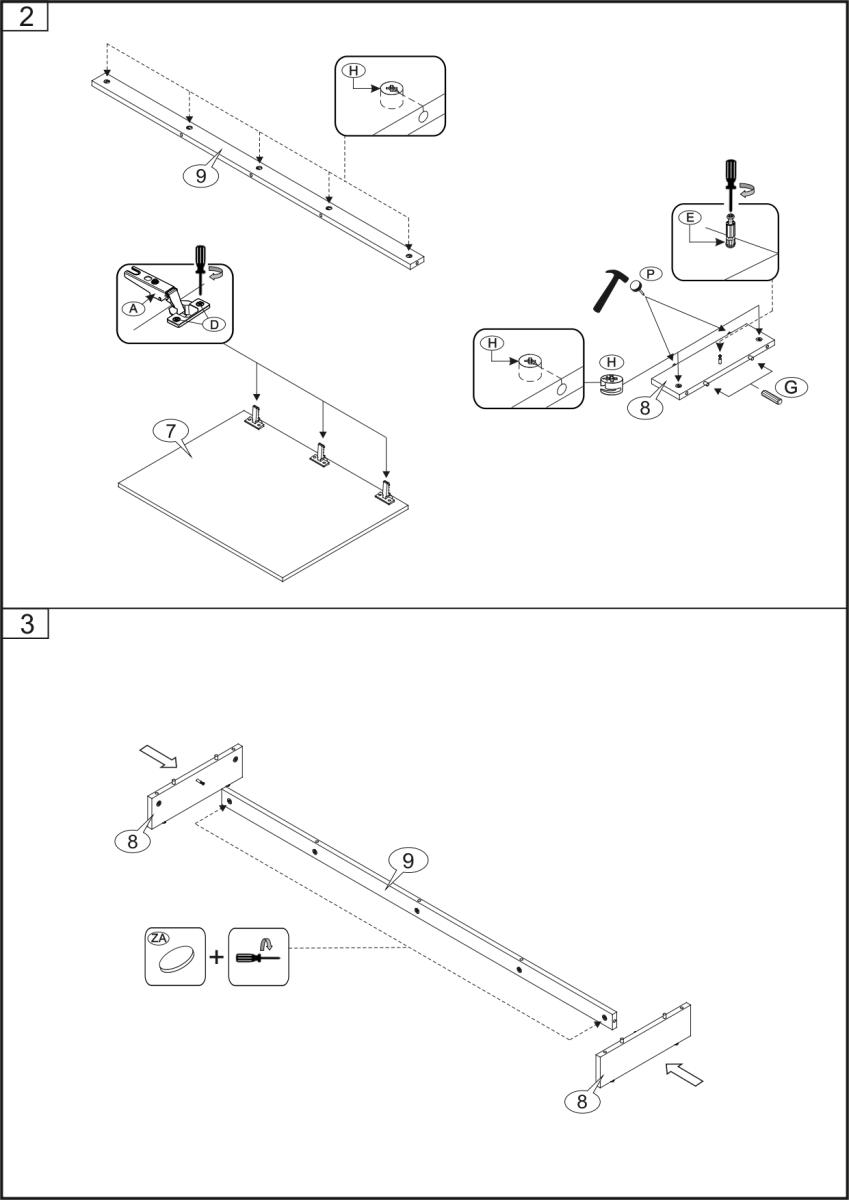 2

H

9

A

D

7

E

P

H

H

8

G

3

8

9

ZA

+

8