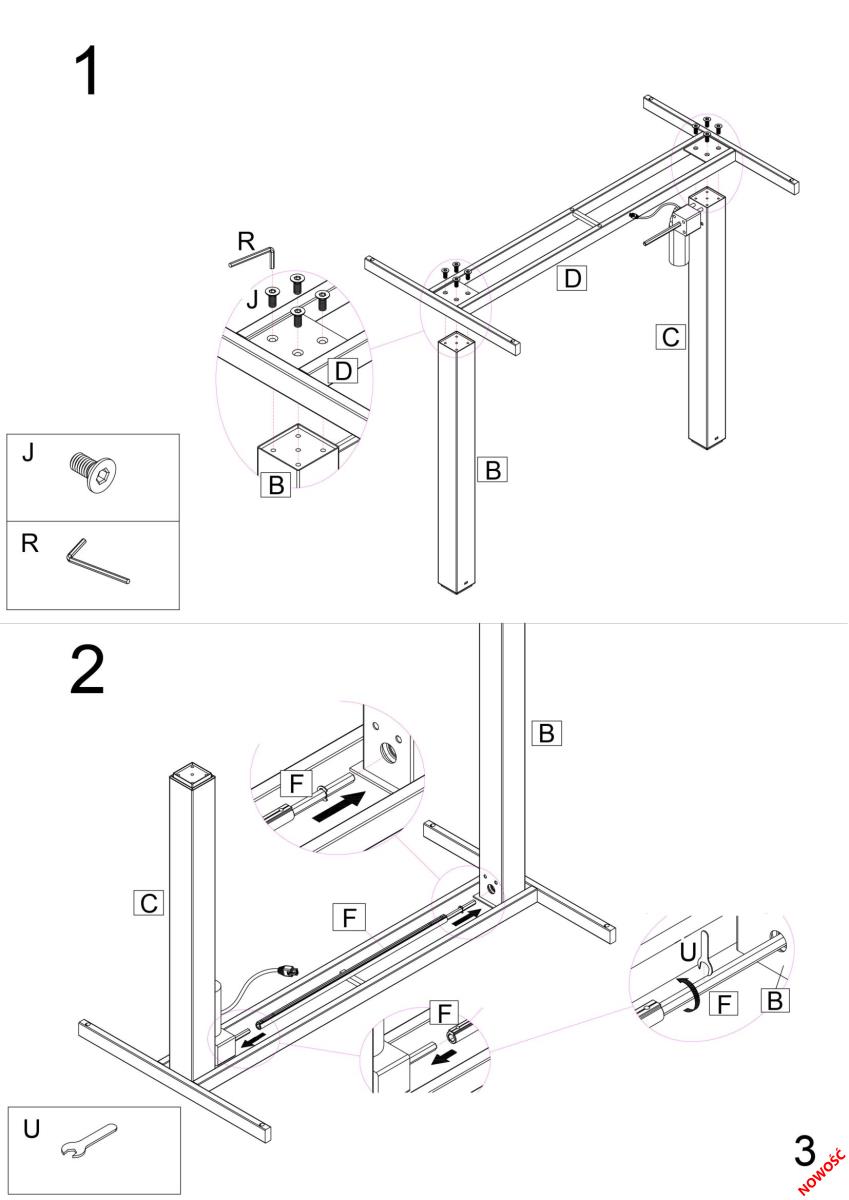 1

R
J
D
B
D
C
B

J

R

2

B
F
C
F
U
F
B
F

U

3
NOWOŚĆ