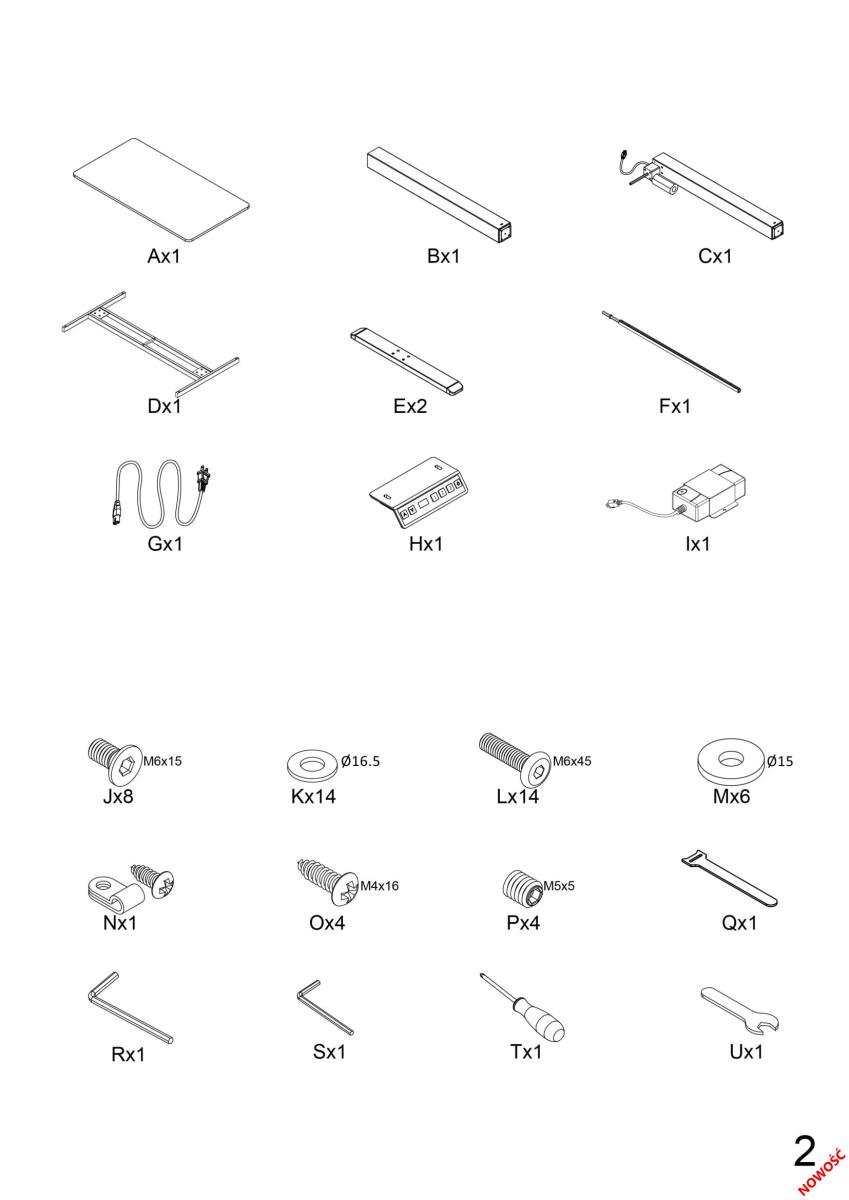 Ax1
Bx1
Cx1
Dx1
Ex2
Fx1
Gx1
Hx1
Ix1

M6x15
Jx8
Ø16.5
Kx14
M6x45
Lx14
Ø15
Mx6

Nx1
M4x16
Ox4
M5x5
Px4
Qx1

Rx1
Sx1
Tx1
Ux1

2
NOWOŚĆ