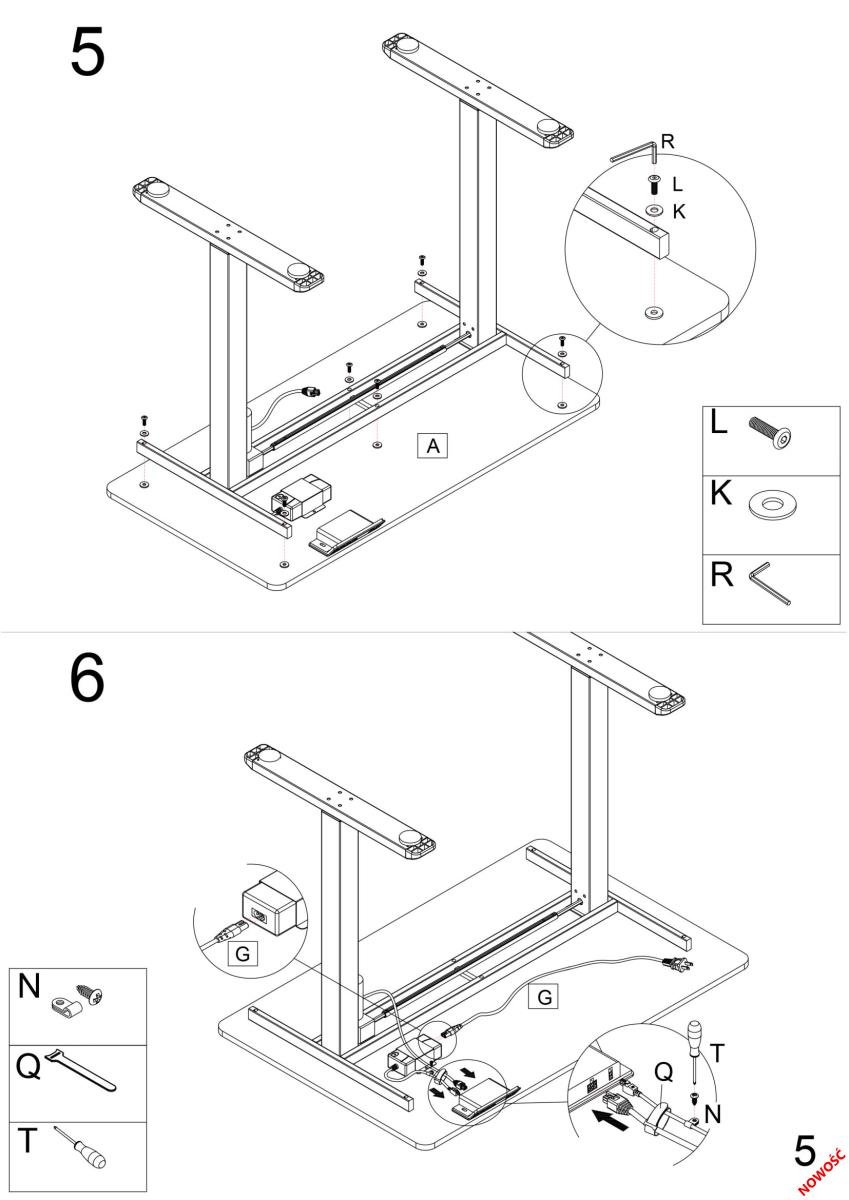 5

R
L
K

A

L
K
R

6

G

G

T
Q
N

N
Q
T

5
NOWOŚĆ