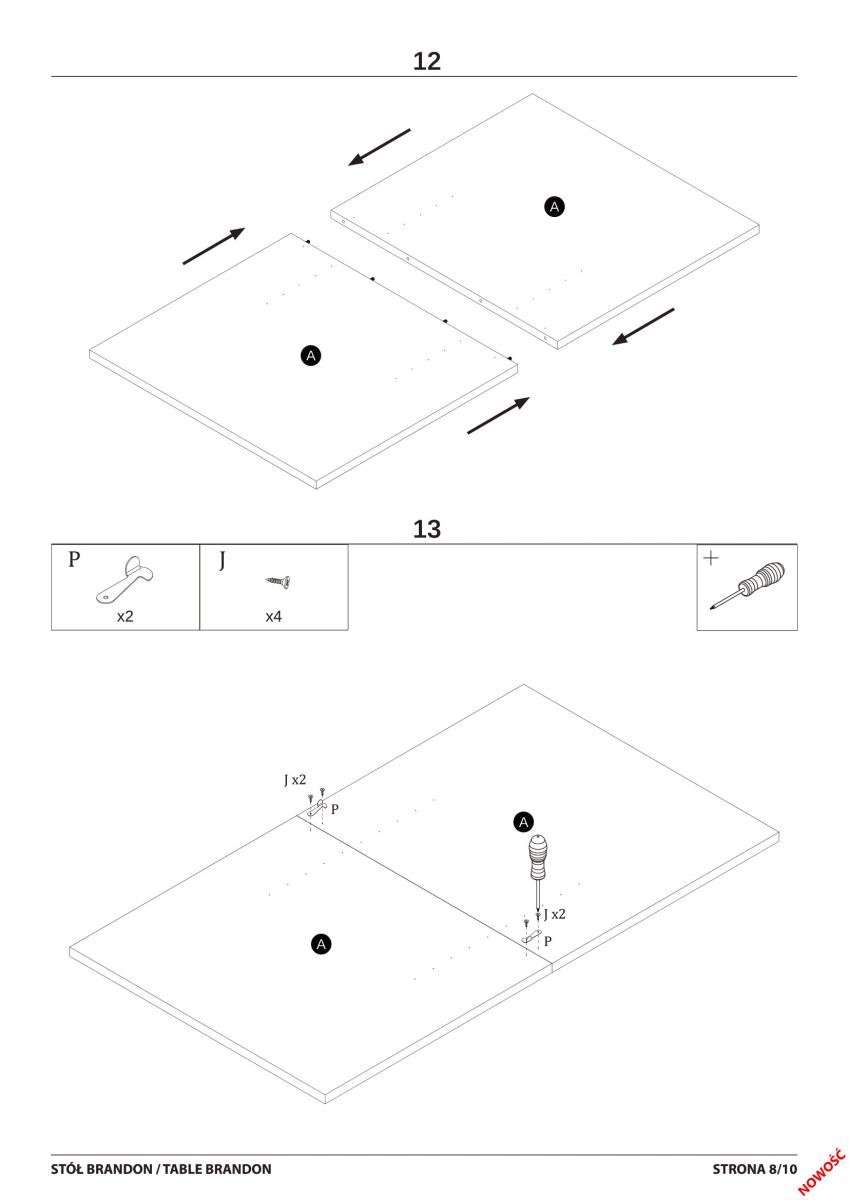 12

A

A

13

P
x2

J
x4

+

J x2
P

A

J x2
P

A

STÓŁ BRANDON / TABLE BRANDON

STRONA 8/10

NOWOŚĆ