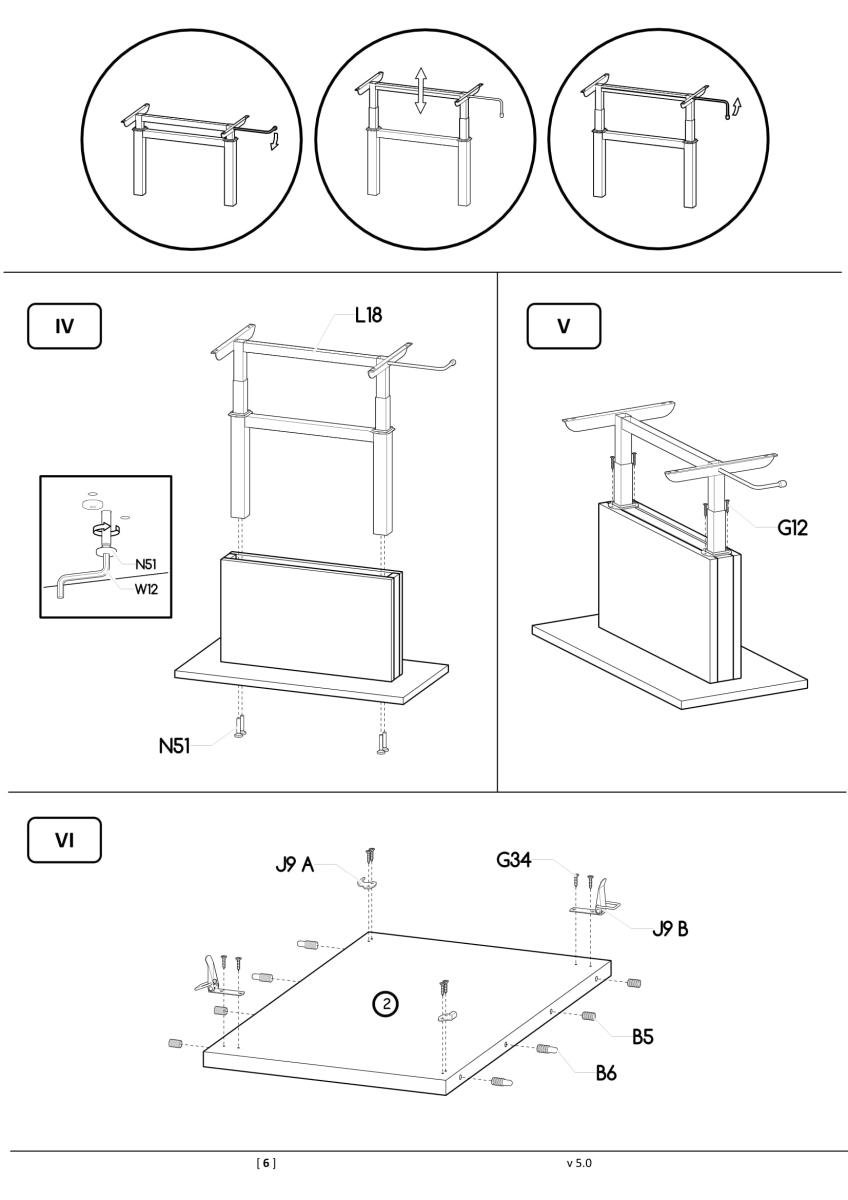 IV

L18

N51

W12

N51

V

G12

VI

J9 A

G34

J9 B

2

B5

B6

[ 6 ]

v 5.0