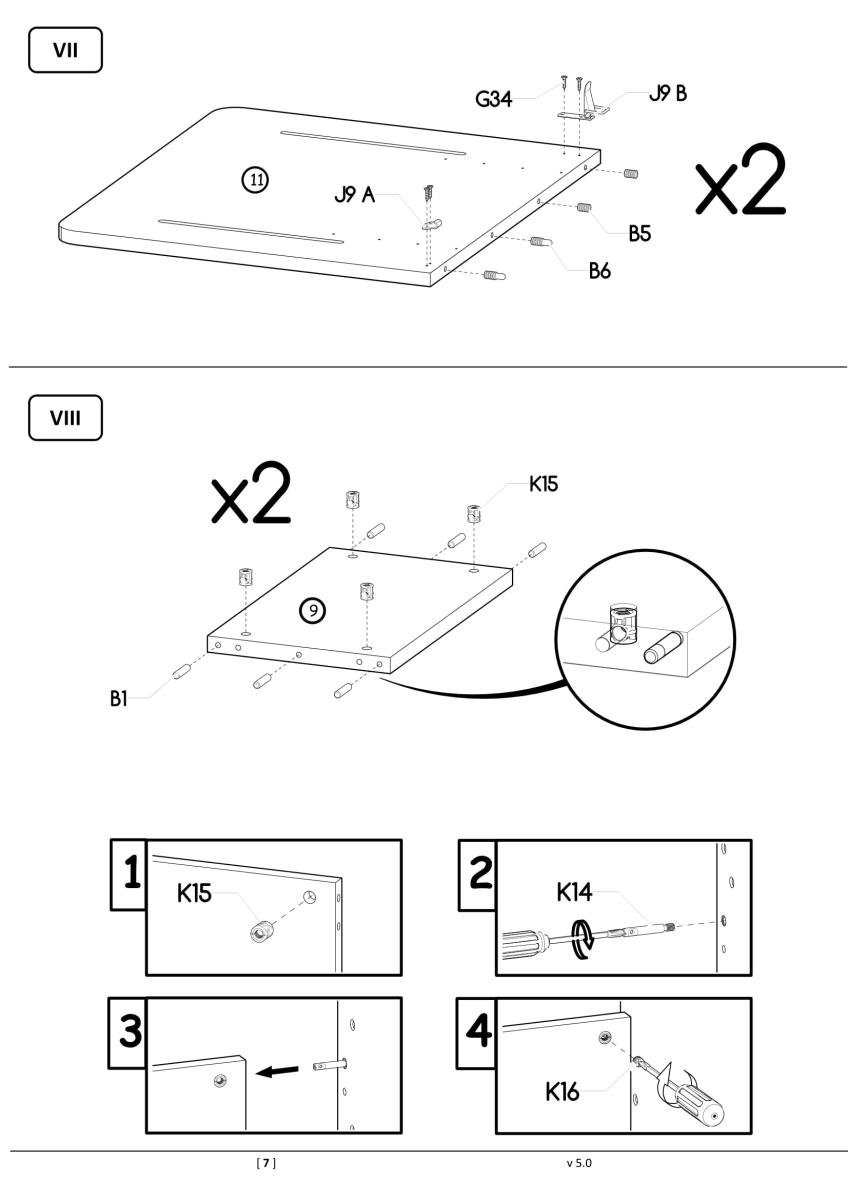 VII

G34

J9 B

11

J9 A

x2

B5

B6

VIII

x2

K15

9

B1

1

K15

2

K14

3

4

K16

[ 7 ]

v 5.0