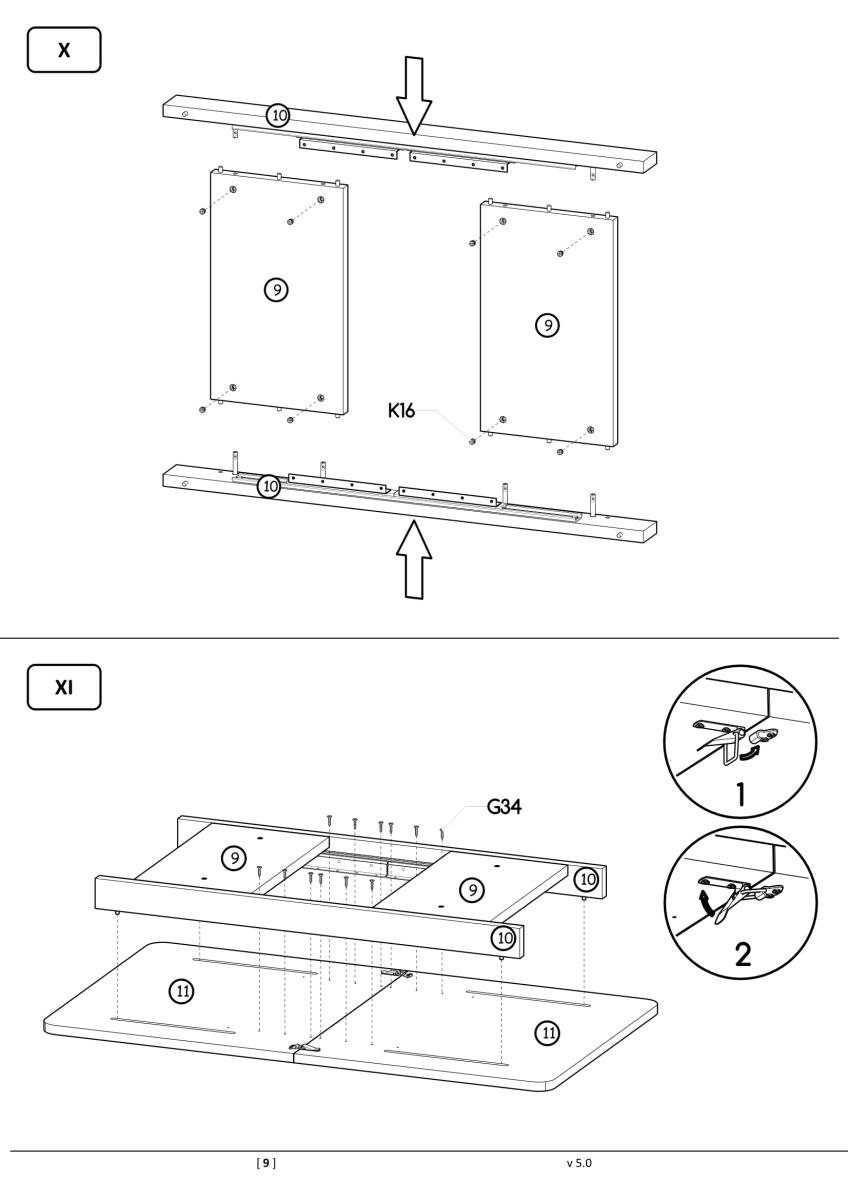 X

10

9

9

K16

10

XI

1

2

G34

9

9

10

10

11

11

[ 9 ]

v 5.0