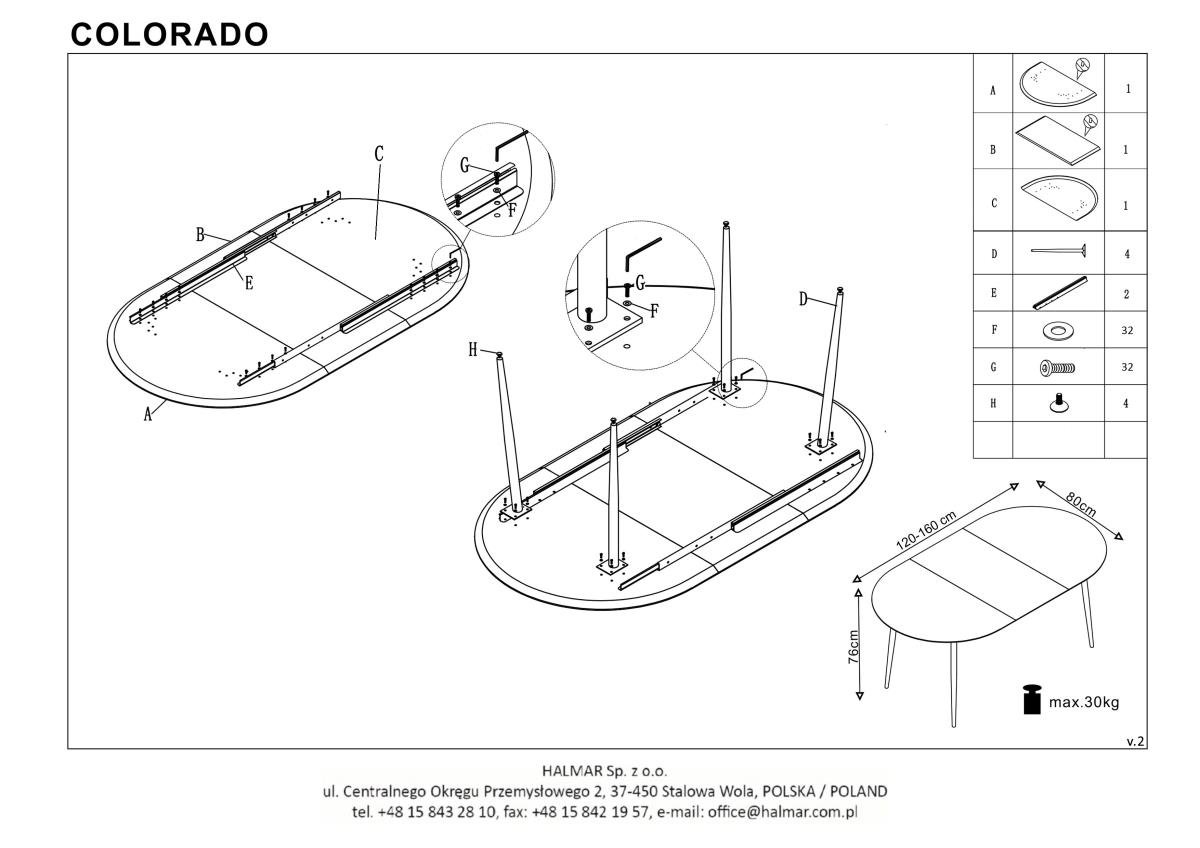 COLORADO

C
G
F
B
E
A
G
F
D
H

| A | | 1 |
|---|---|---|
| B | | 1 |
| C | | 1 |
| D | | 4 |
| E | | 2 |
| F | | 32 |
| G | | 32 |
| H | | 4 |
| | | |

120-160 cm
80cm
76cm
max.30kg

v.2

HALMAR Sp. z o.o.
ul. Centralnego Okręgu Przemysłowego 2, 37-450 Stalowa Wola, POLSKA / POLAND
tel. +48 15 843 28 10, fax: +48 15 842 19 57, e-mail: office@halmar.com.pl