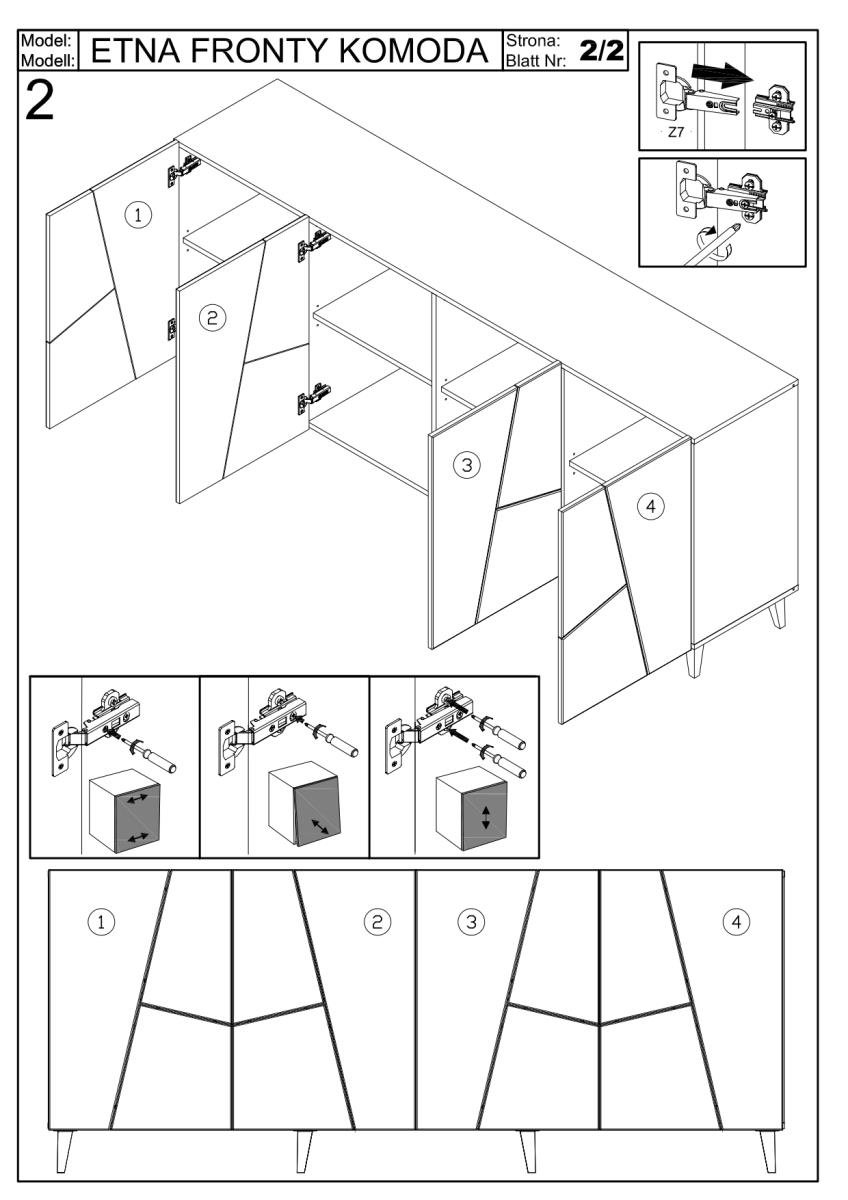 Model:
Modell:
ETNA FRONTY KOMODA
Strona:
Blatt Nr:
2/2

2

Z7

1
2
3
4

1
2
3
4