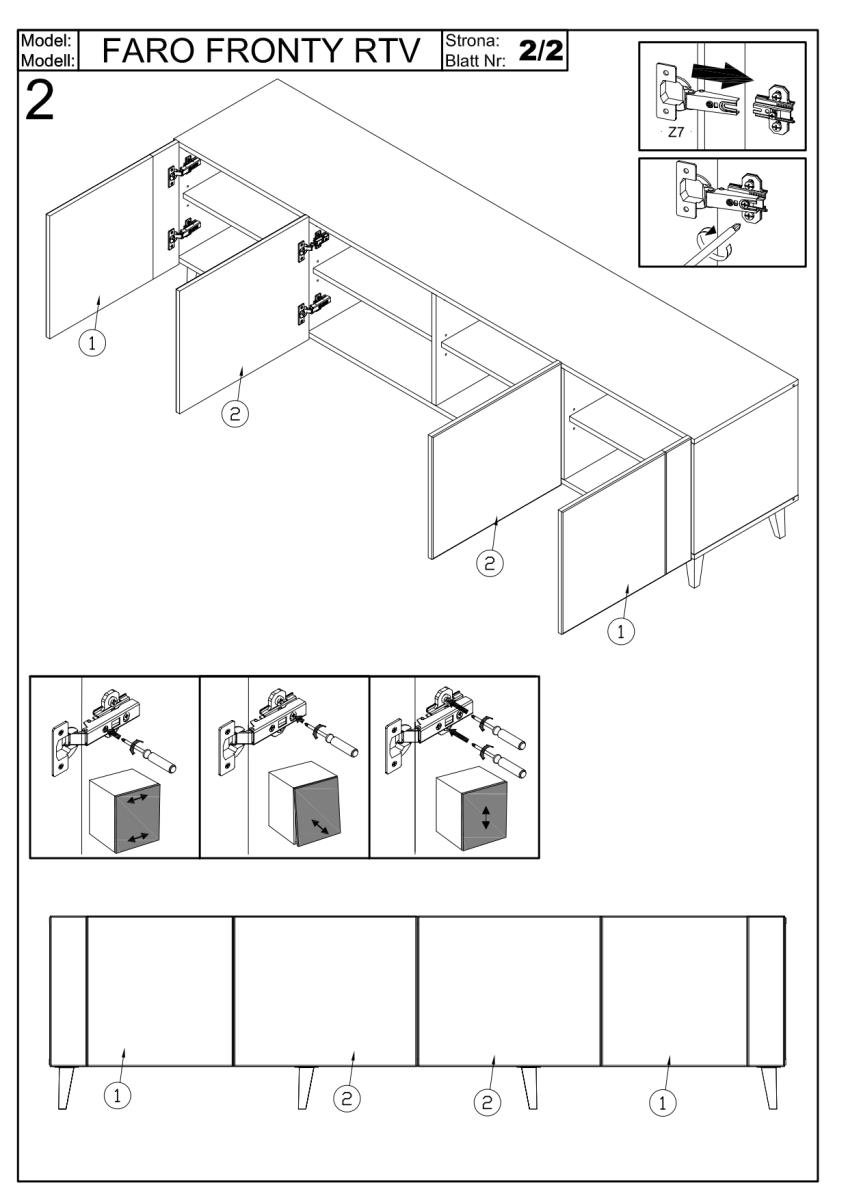 Model:
Modell:
FARO FRONTY RTV
Strona:
Blatt Nr:
2/2

2

Z7

1
2
2
1

1
2
2
1