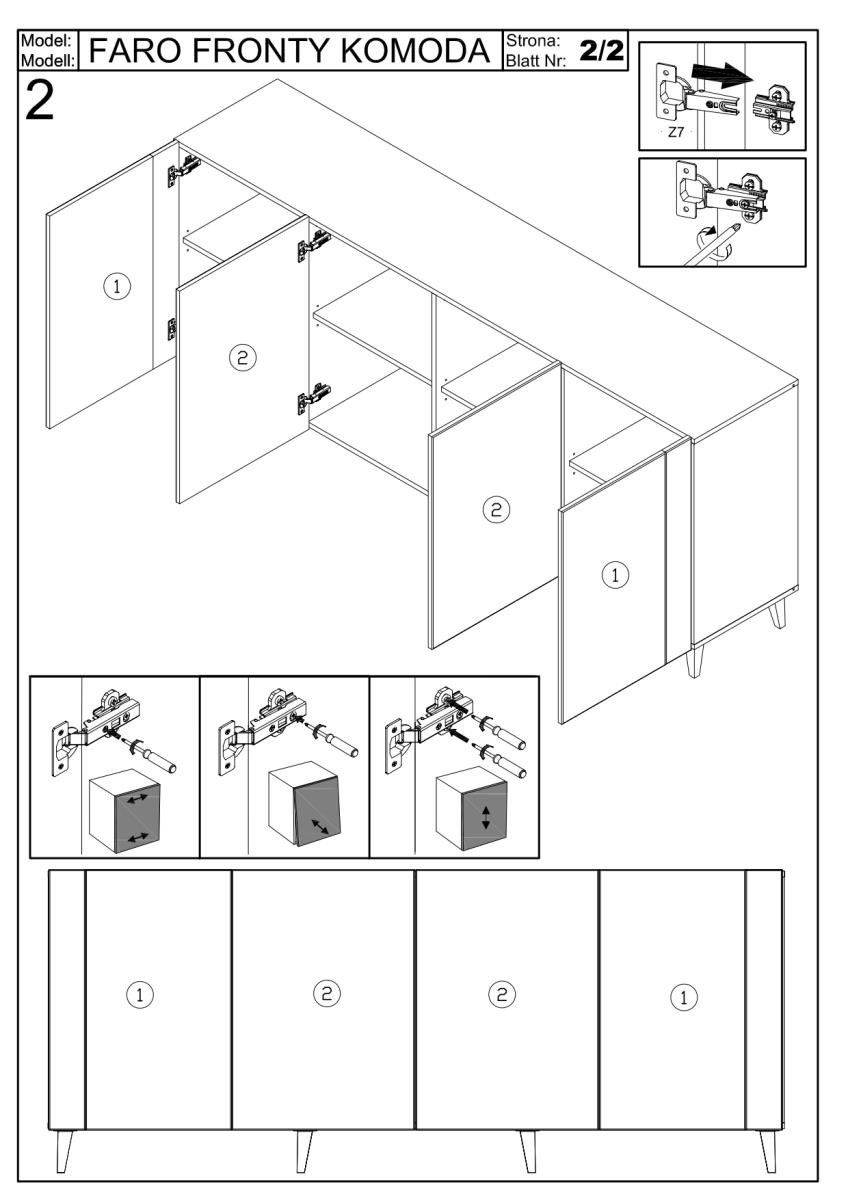 Model:
Modell:
FARO FRONTY KOMODA
Strona:
Blatt Nr:
2/2

2

Z7

1

2

2

1

1

2

2

1