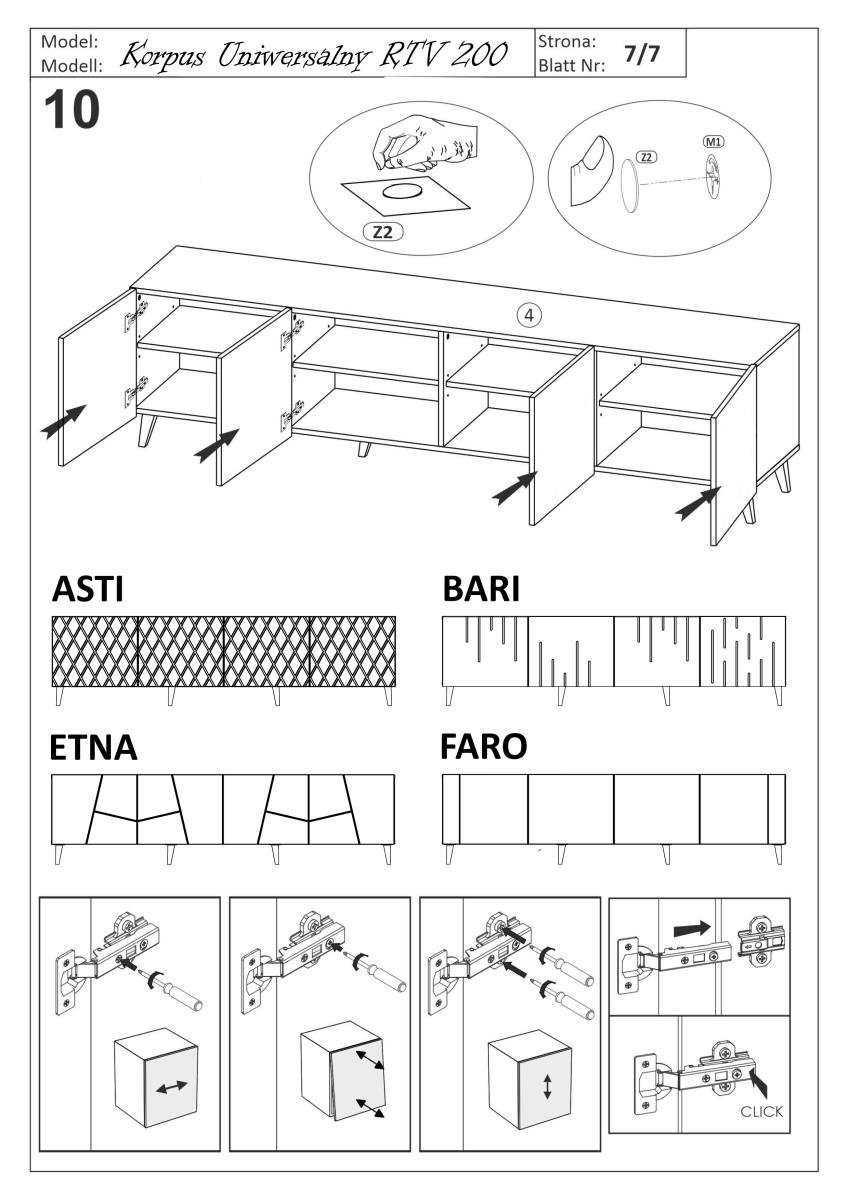 Model:
Modell: Korpus Uniwersalny RTV 200

Strona:
Blatt Nr: 7/7

10

Z2

Z2

M1

4

ASTI

BARI

ETNA

FARO

CLICK