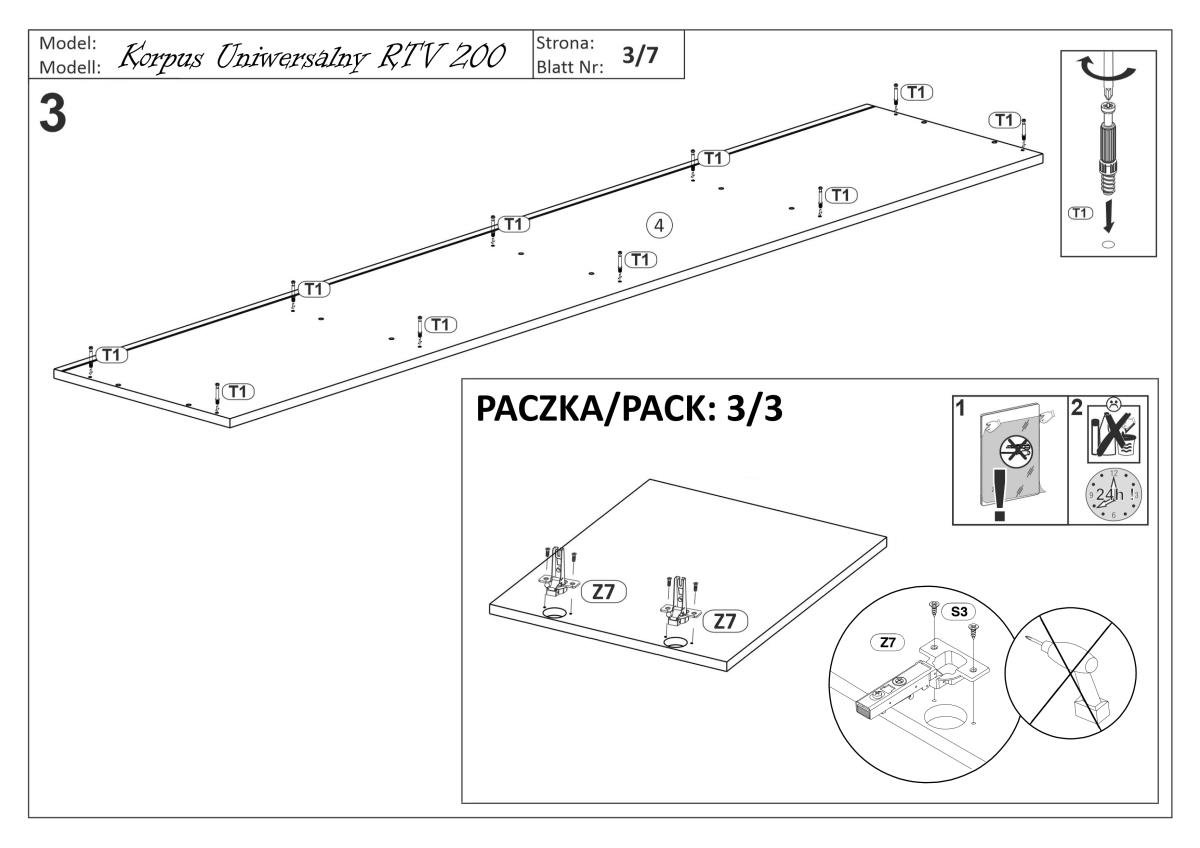 Model:
Modell: Korpus Uniwersalny RTV 200
Strona:
Blatt Nr: 3/7

3

T1
T1
T1
T1
T1
T1
T1
T1
T1
T1
4

T1

PACZKA/PACK: 3/3

1
2
24h
12
3
6
9

Z7
Z7

Z7
S3