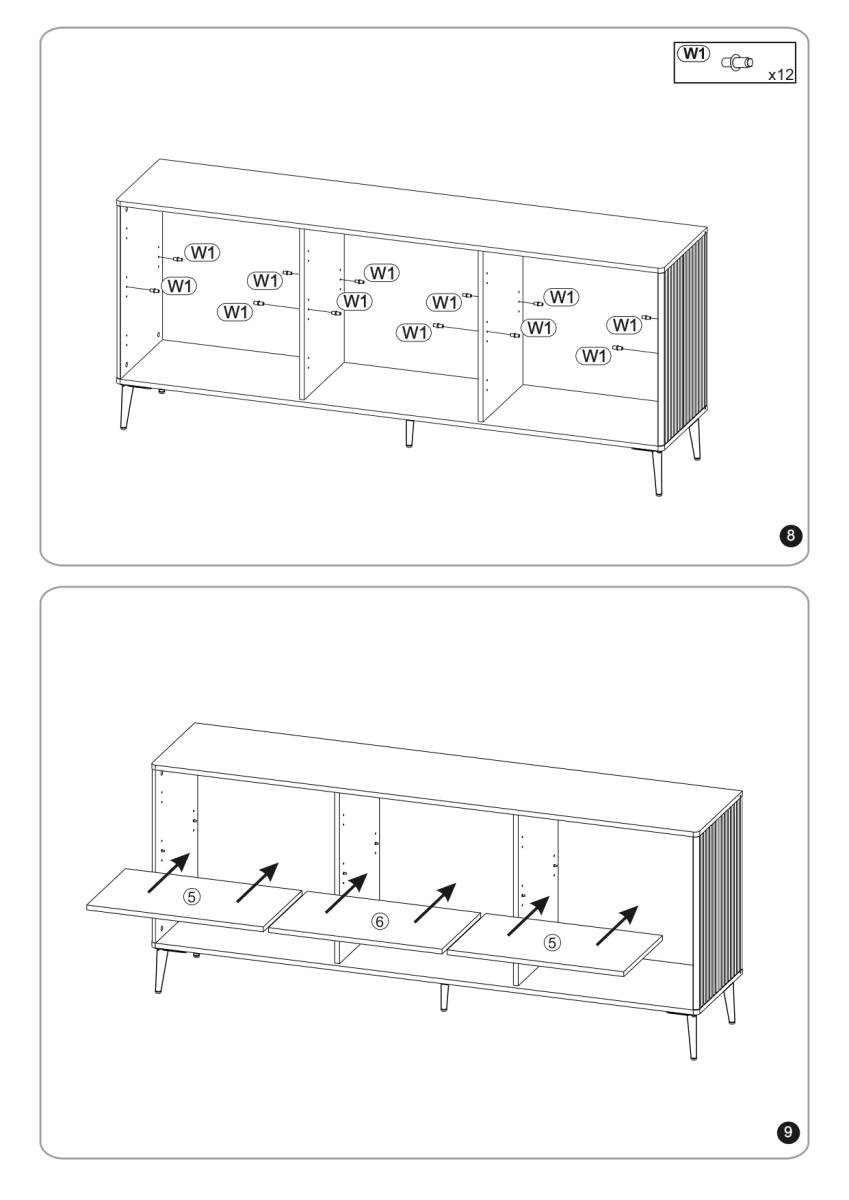 W1 x12

W1
W1
W1
W1
W1
W1
W1
W1
W1
W1
W1
W1

8

⑤
⑥
⑤

9