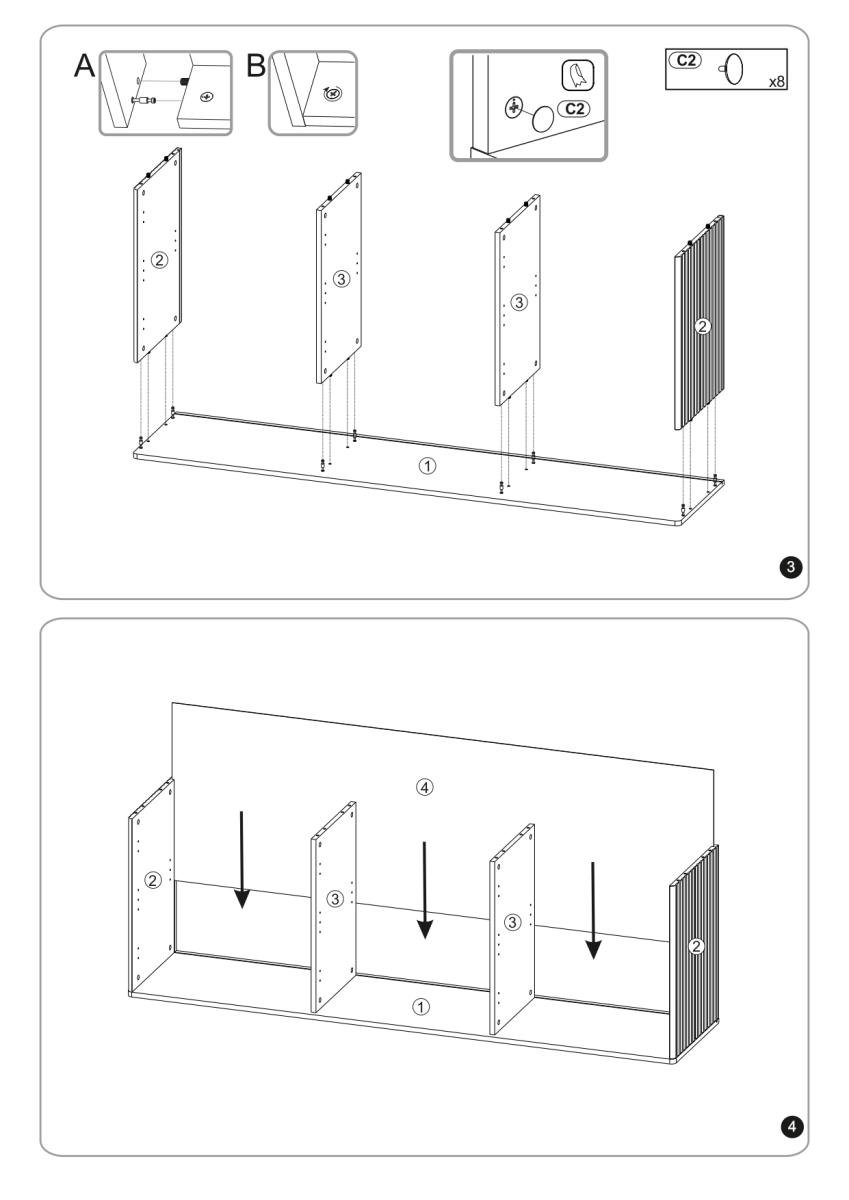 A

B

C2

C2 x8

2

3

3

2

1

3

4

2

3

3

2

1

4