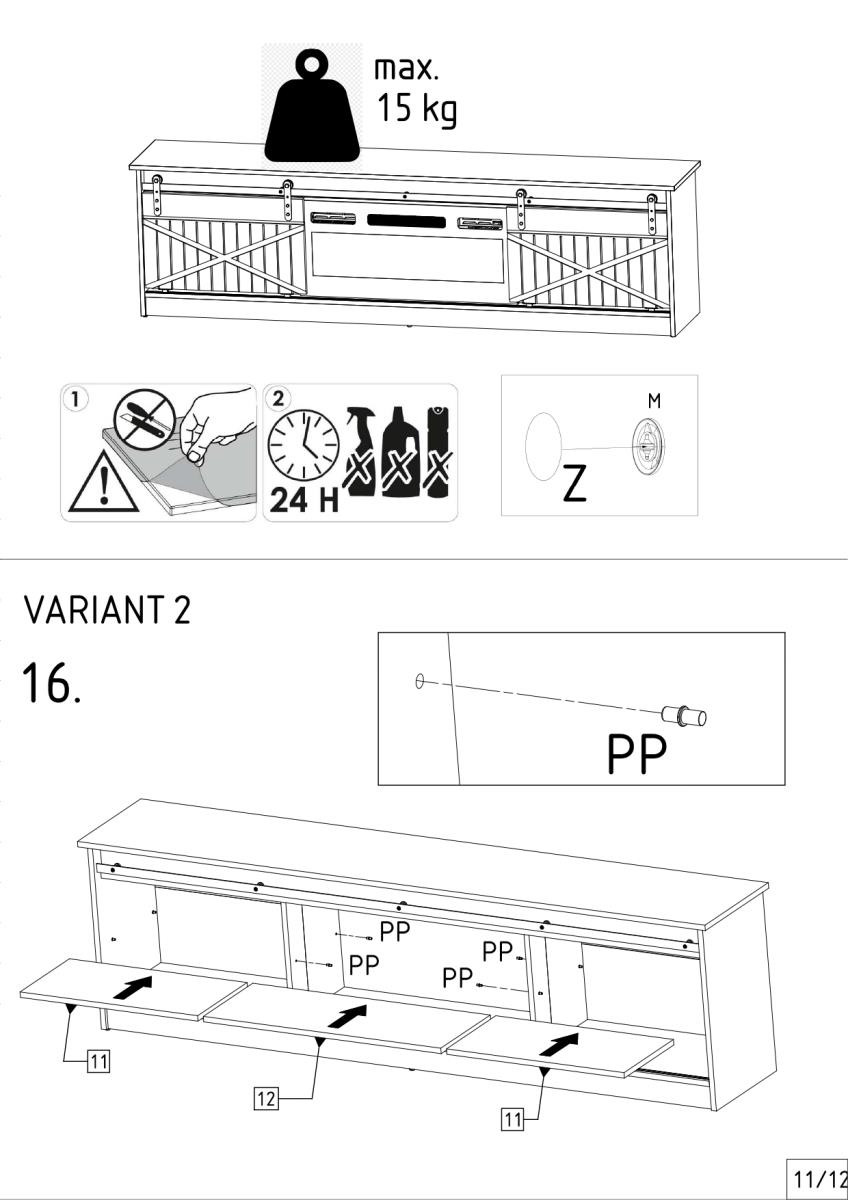 max.
15 kg

1
2
24 H

M
Z

VARIANT 2
16.

PP

PP
PP
PP
PP

11
12
11

11/12