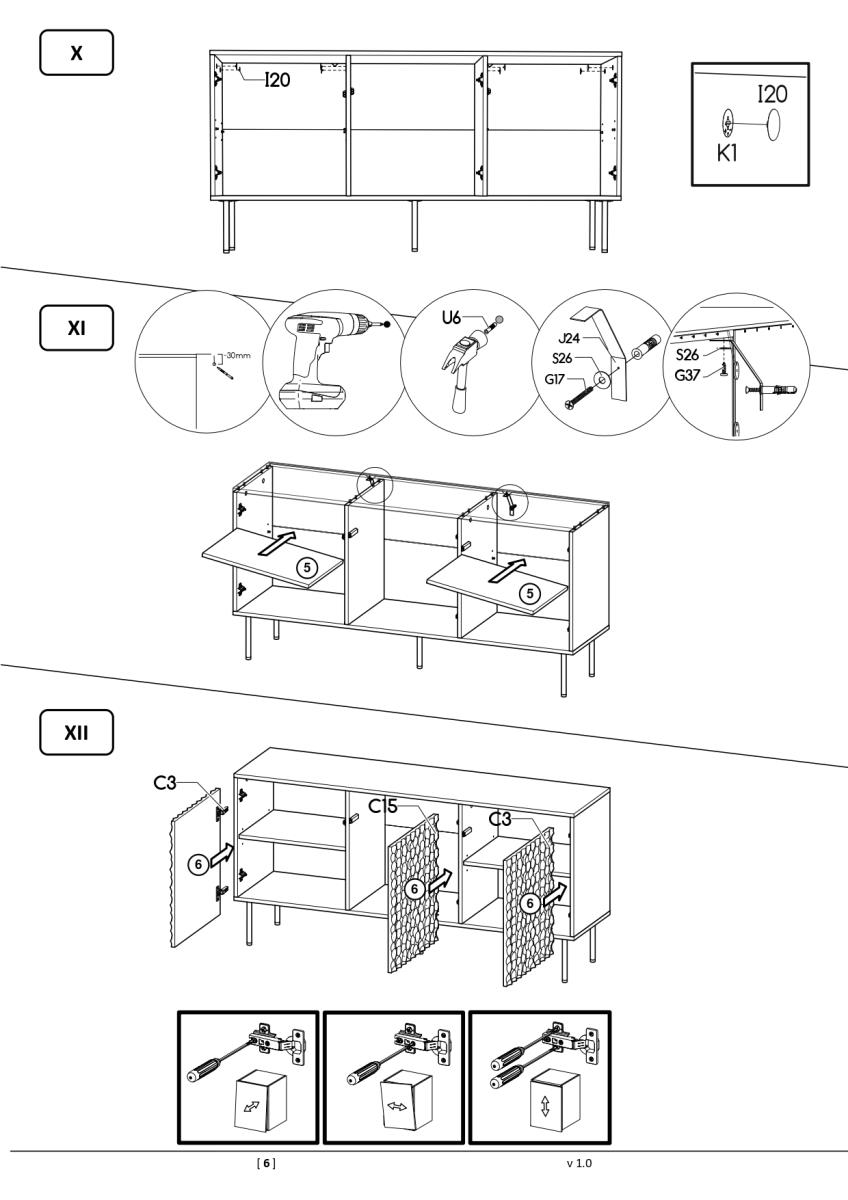 X

I20

I20

K1

XI

~30mm

U6

J24

S26

G17

S26

G37

5

5

XII

C3

C15

C3

6

6

6

[ 6 ]

v 1.0