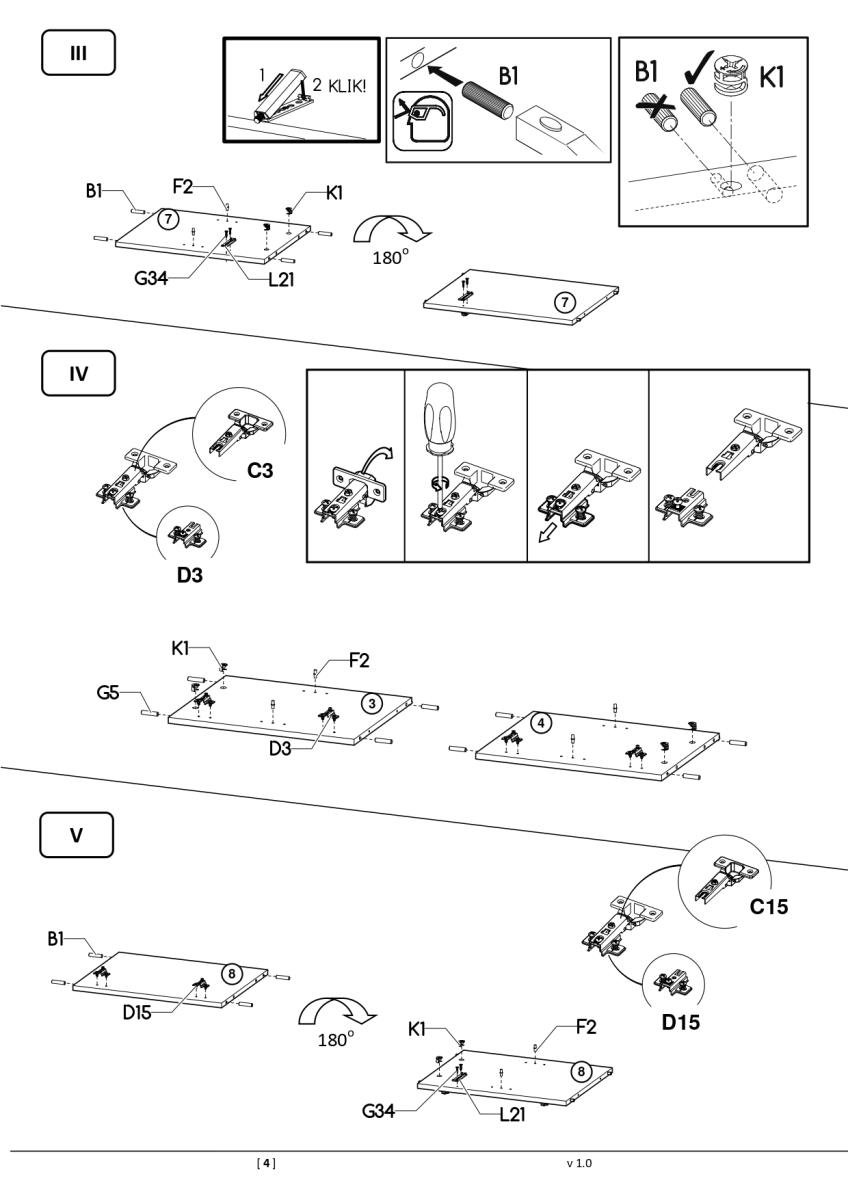 III

1
2 KLIK!

B1

B1
K1

B1
F2
K1
7
G34
L21
180°

7

IV

C3
D3

K1
F2
G5
3
D3

4

V

C15
D15

B1
8
D15
180°

K1
F2
8
G34
L21

[ 4 ]
v 1.0