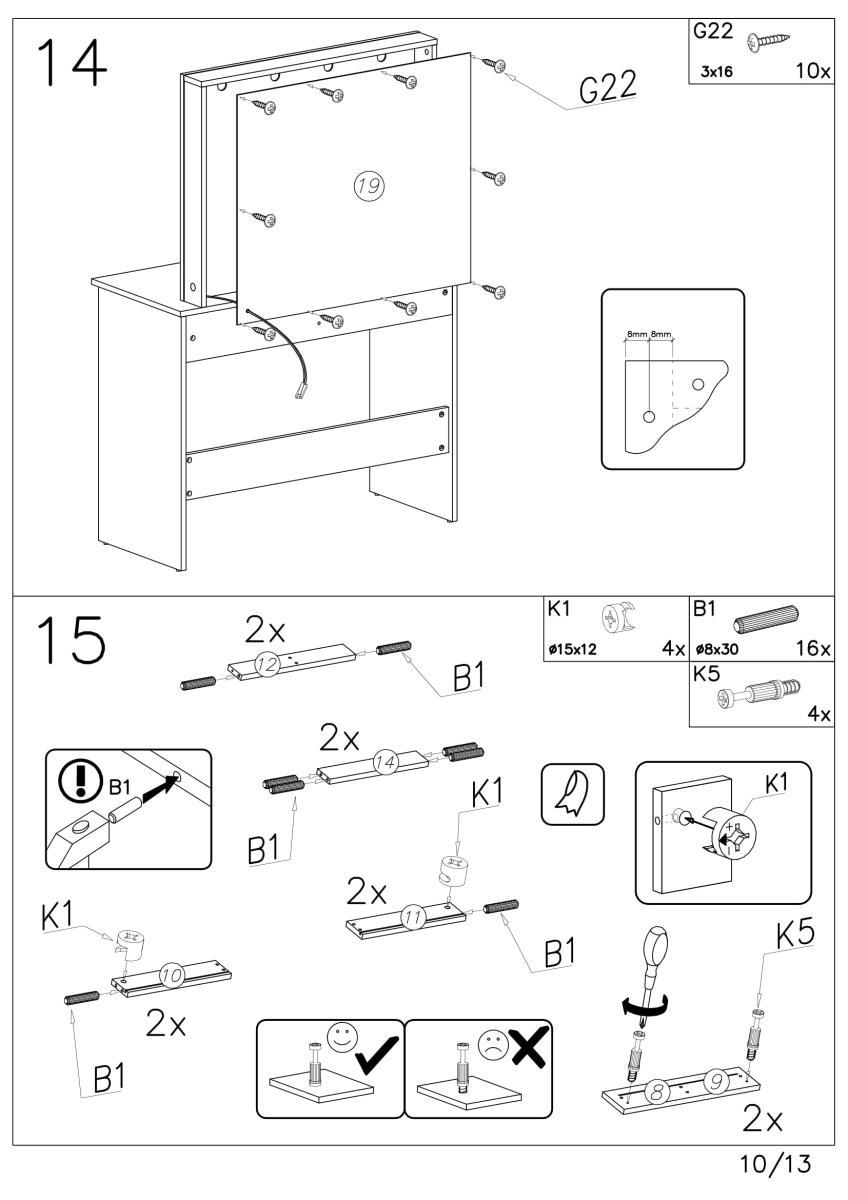 14

G22
3x16 10x

G22

19

8mm 8mm

15

K1
ø15x12 4x

B1
ø8x30 16x

K5
4x

2x
12
B1

B1

2x
14
B1

K1

K1

2x
11
B1

K1
10
2x
B1

K5
8
9
2x

10/13