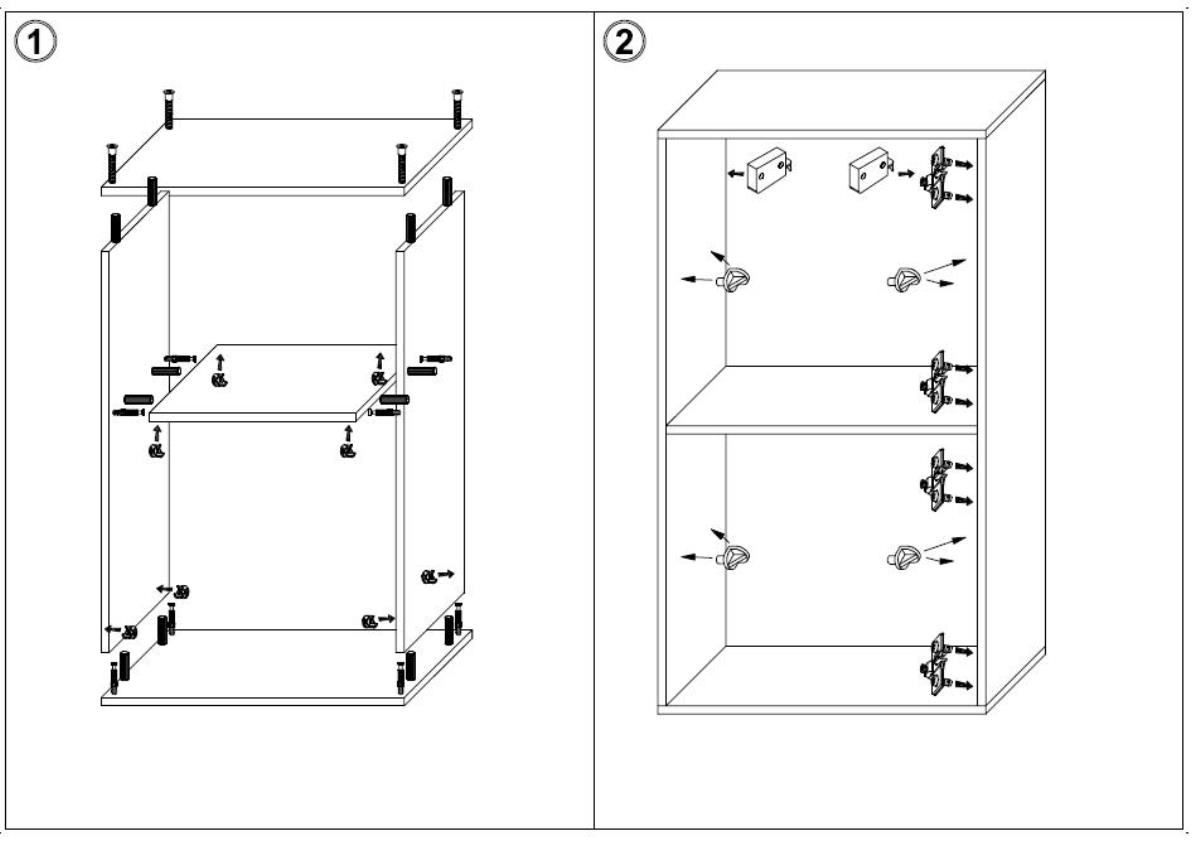 1

2