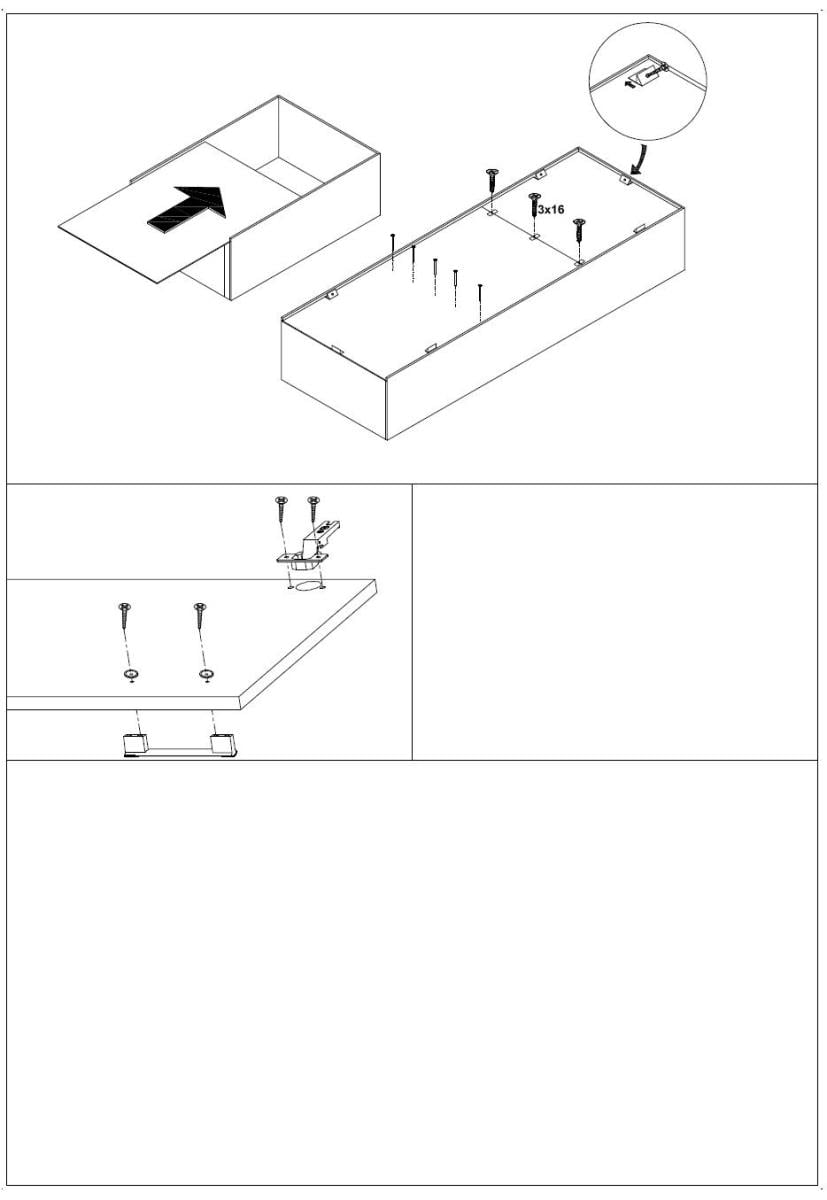 3x16