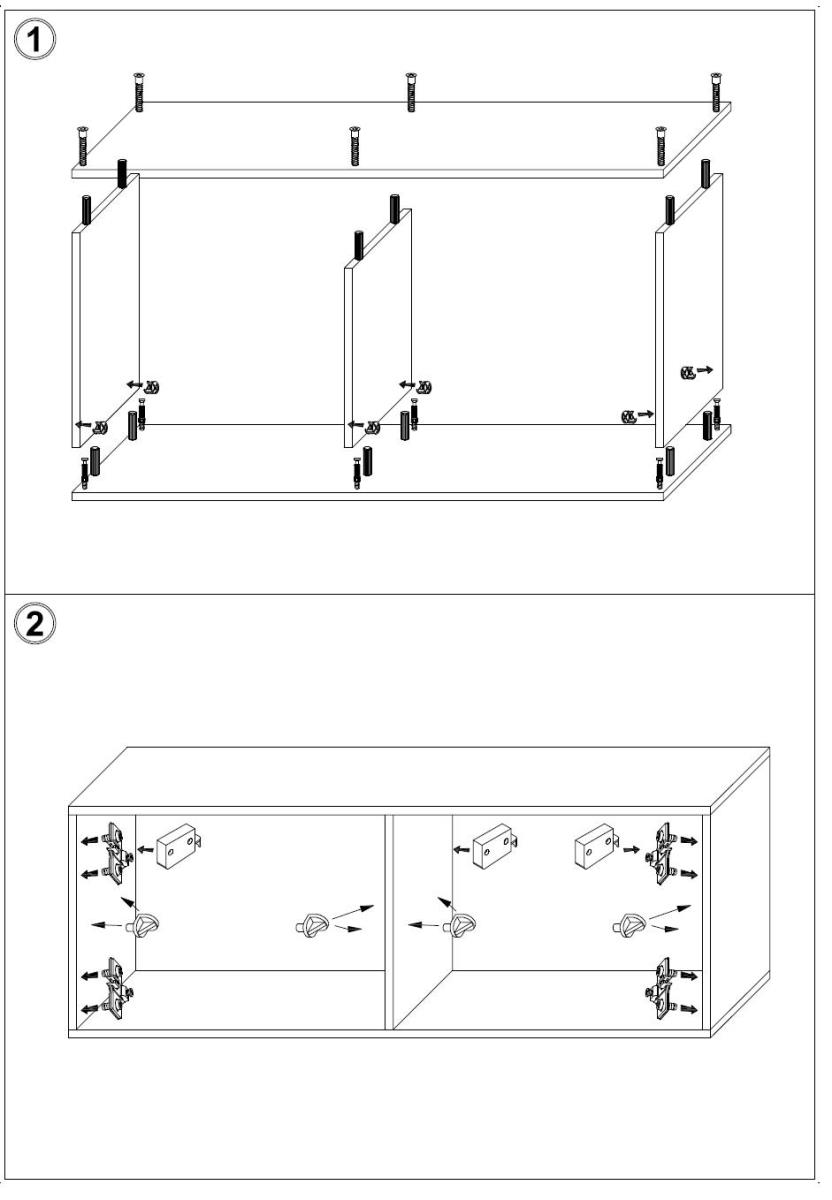 1

2