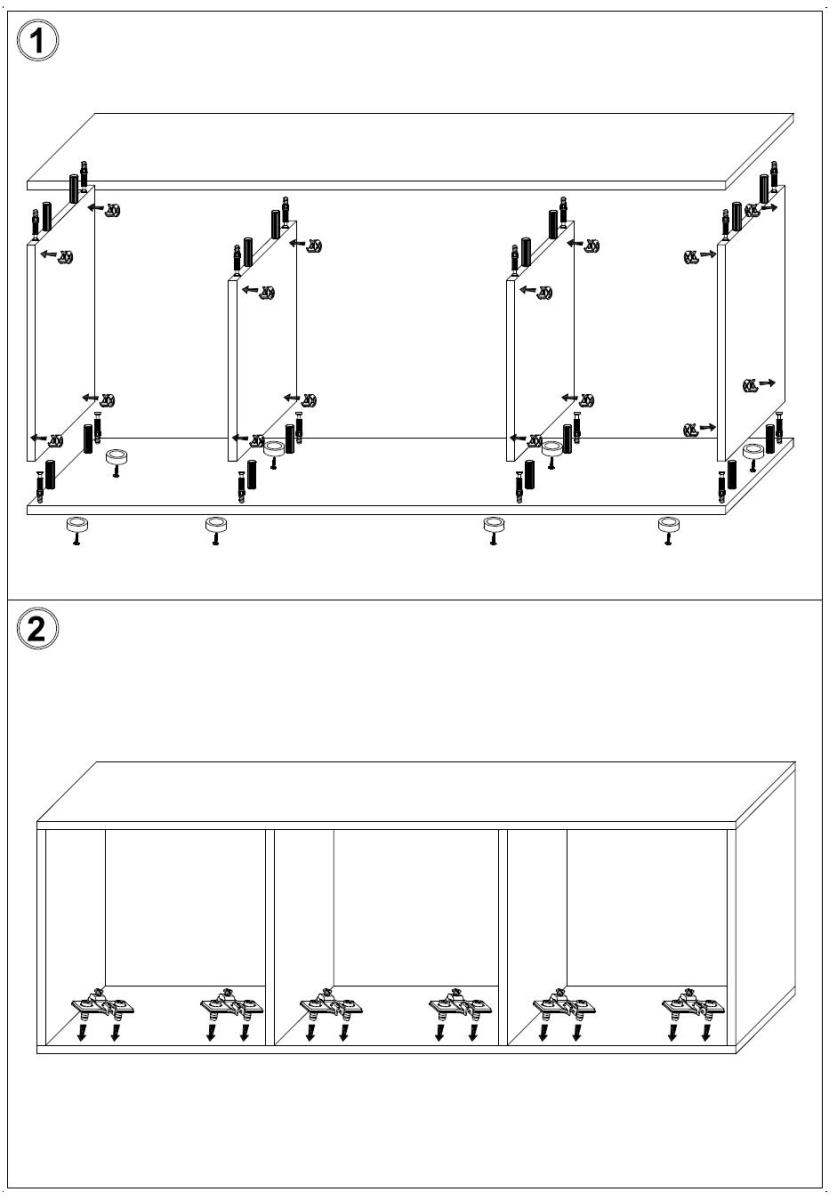 1

2