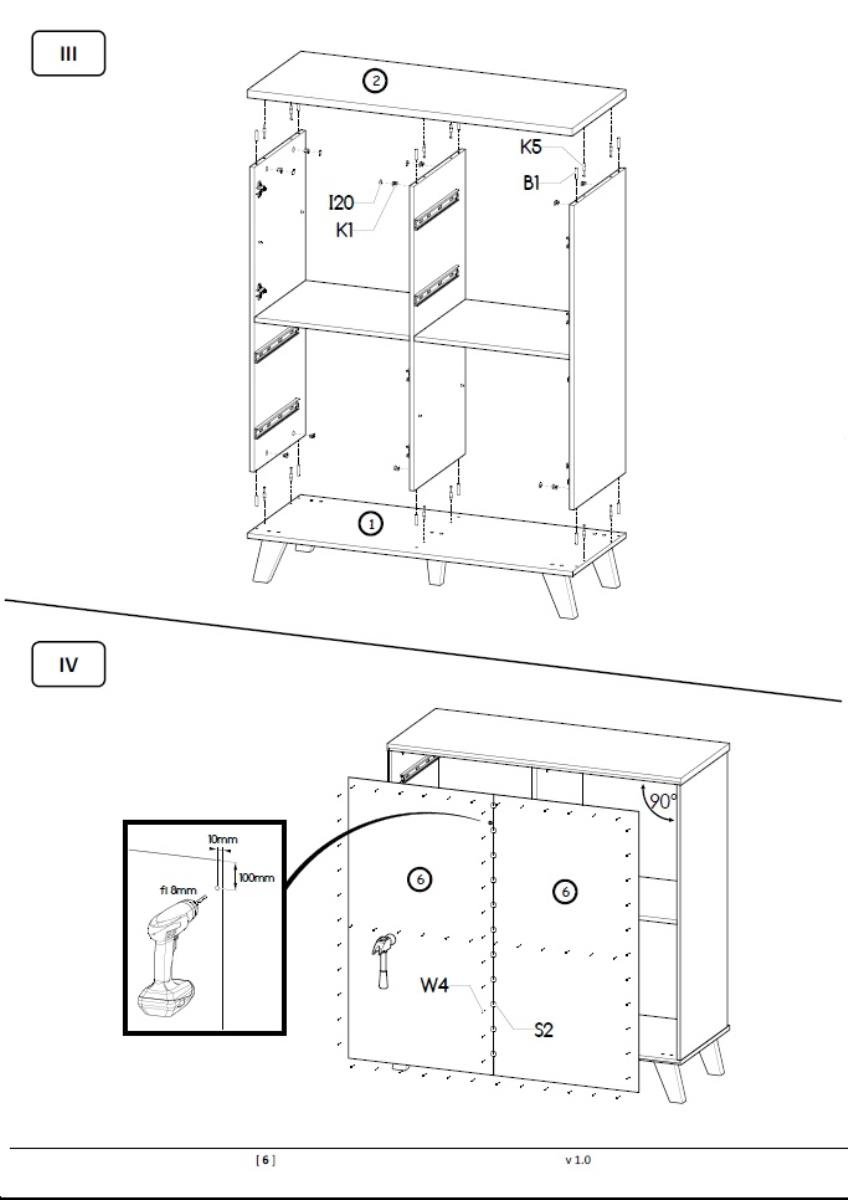 III

2

K5

B1

I20

K1

1

IV

90°

10mm

100mm

fi 8mm

6

6

W4

S2

[ 6 ]

v 1.0