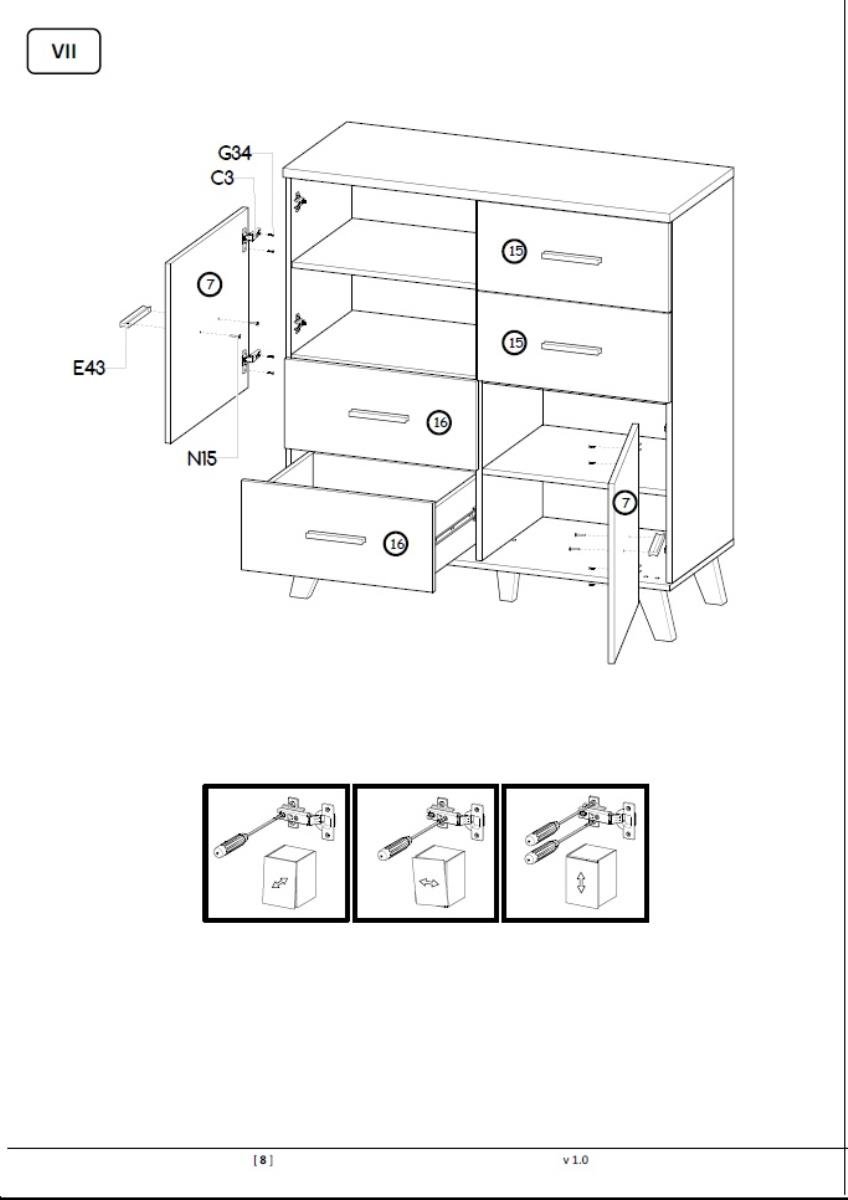 VII

G34
C3
7
E43
N15
15
15
16
16
7

[ 8 ]
v 1.0