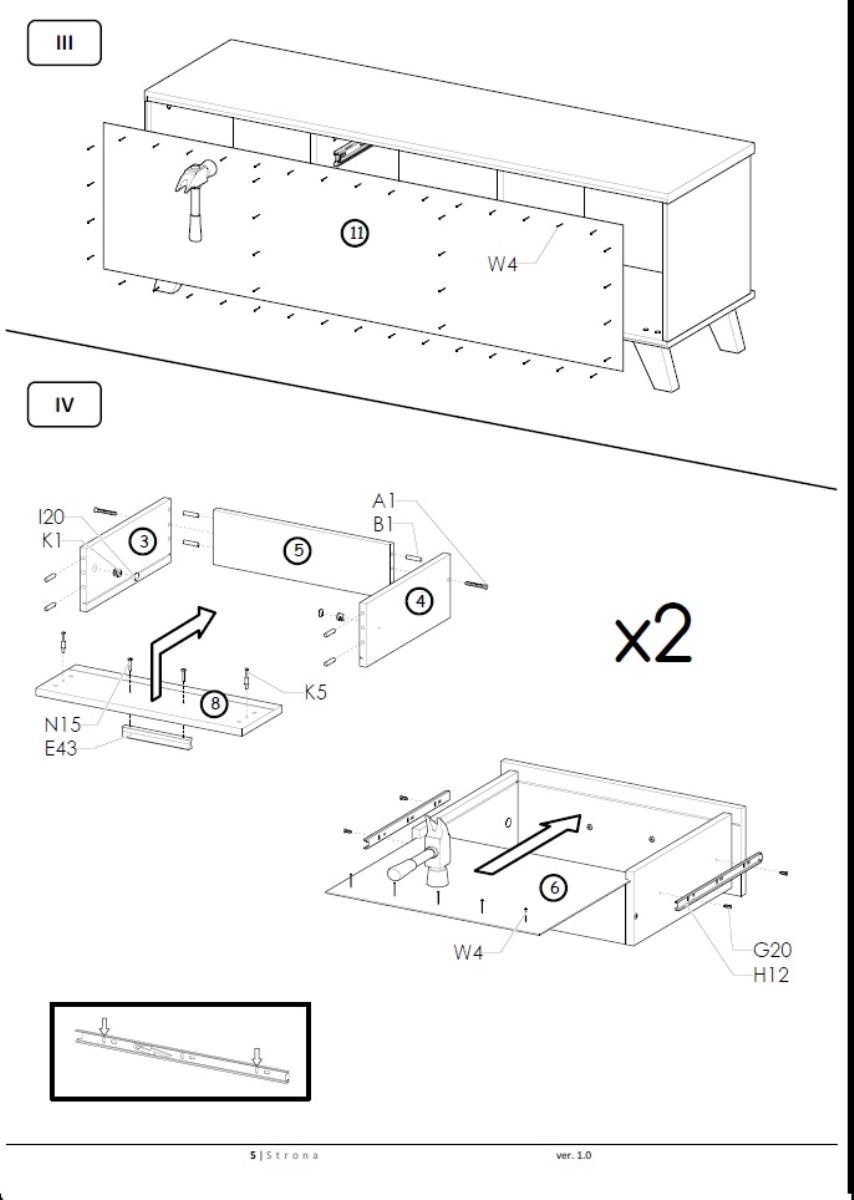 III

11

W4

IV

I20
K1

3

5

A1
B1

4

x2

8

K5

N15
E43

6

W4

G20
H12

5 | Strona

ver. 1.0