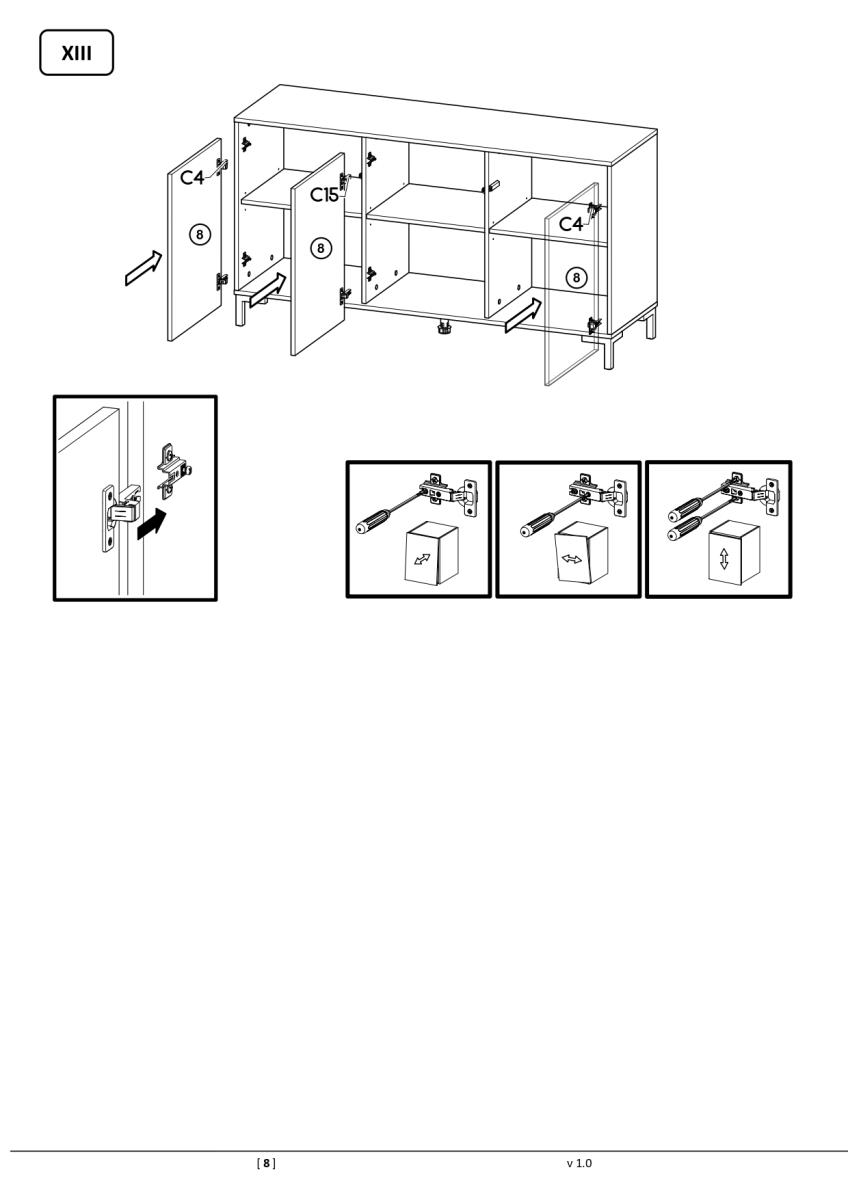 XIII

C4

8

C15

8

C4

8

[ 8 ]

v 1.0