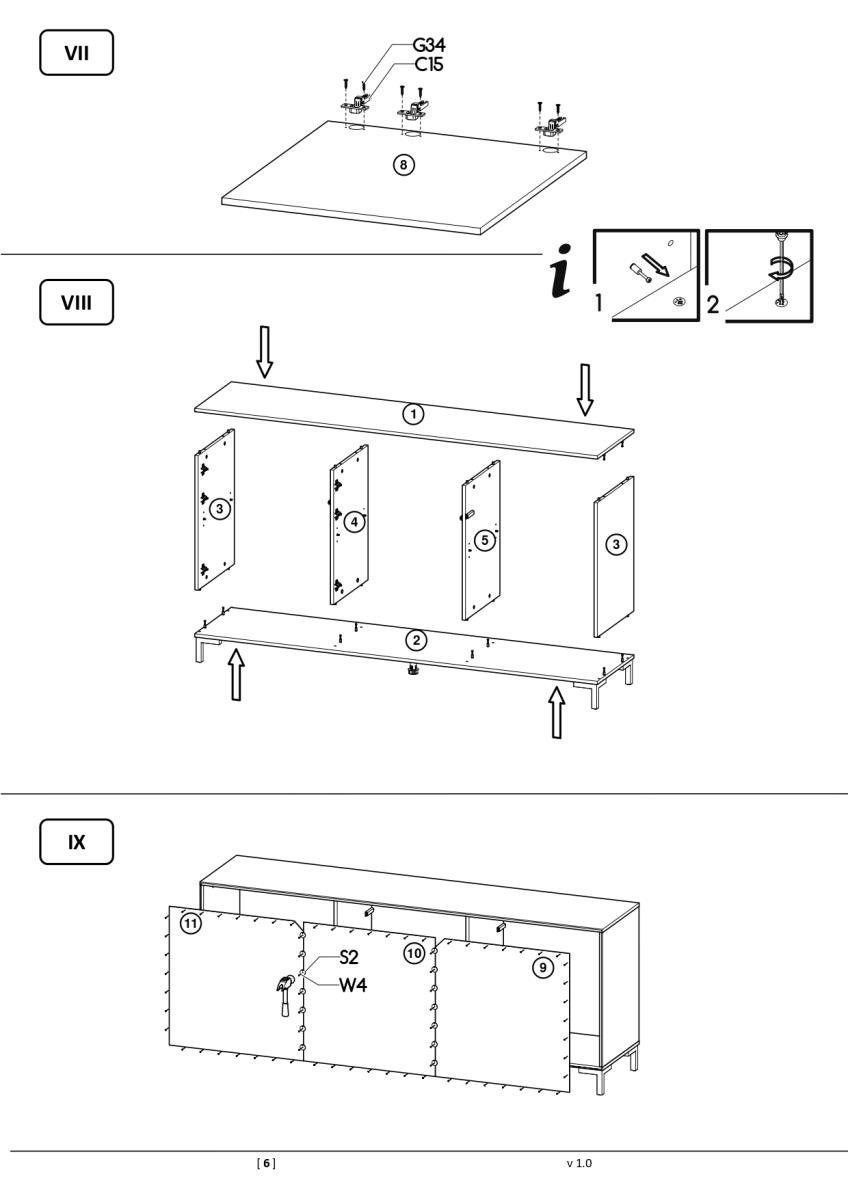 VII

G34
C15

8

i

1

2

VIII

1

3

4

5

3

2

IX

11

S2

W4

10

9

[ 6 ]

v 1.0