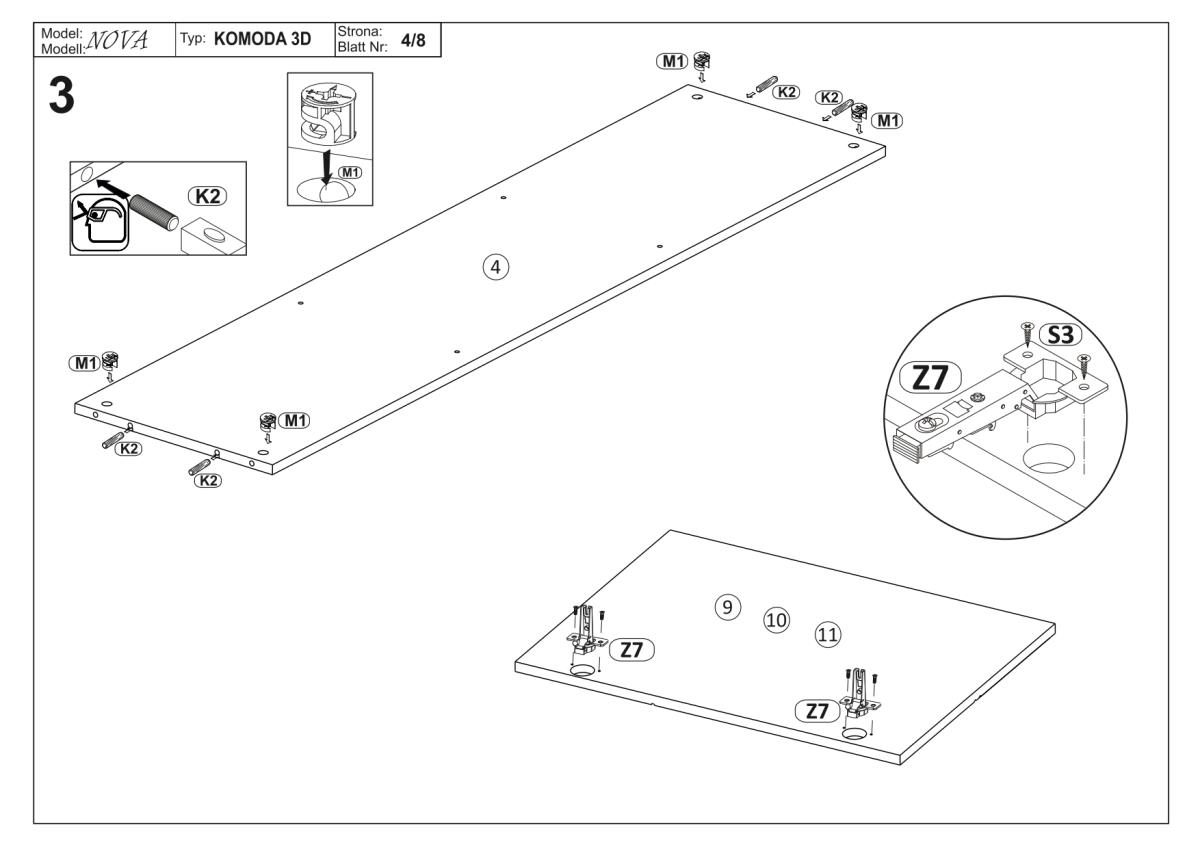 Model:
Modell: NOVA

Typ: KOMODA 3D

Strona:
Blatt Nr: 4/8

3

K2

M1

M1

K2

K2

M1

4

M1

M1

K2

K2

S3

Z7

9

10

11

Z7

Z7