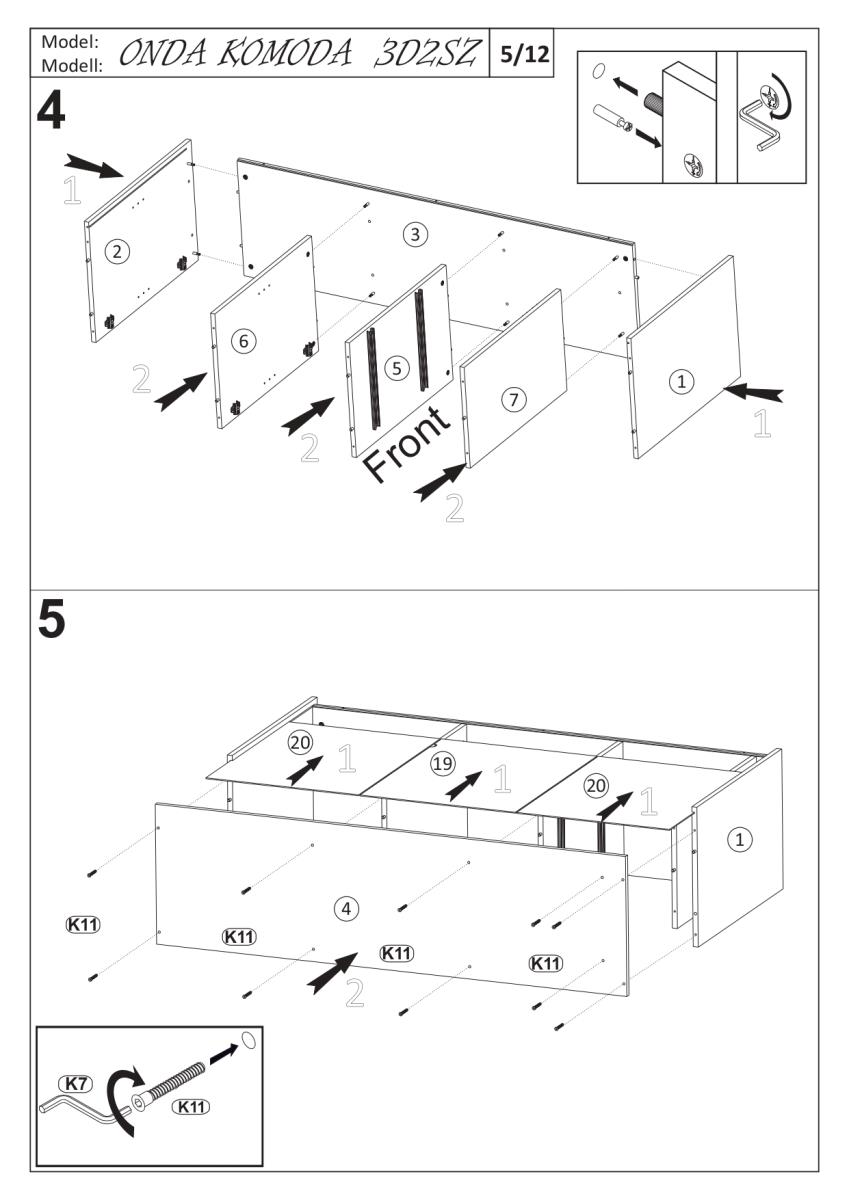 Model:
Modell: ONDA KOMODA 3D2SZ 5/12

4

1
2
3
6
5
7
1
2
2
Front
2
1

5

20
1
19
1
20
1
1
4
K11
K11
K11
K11
2

K7
K11