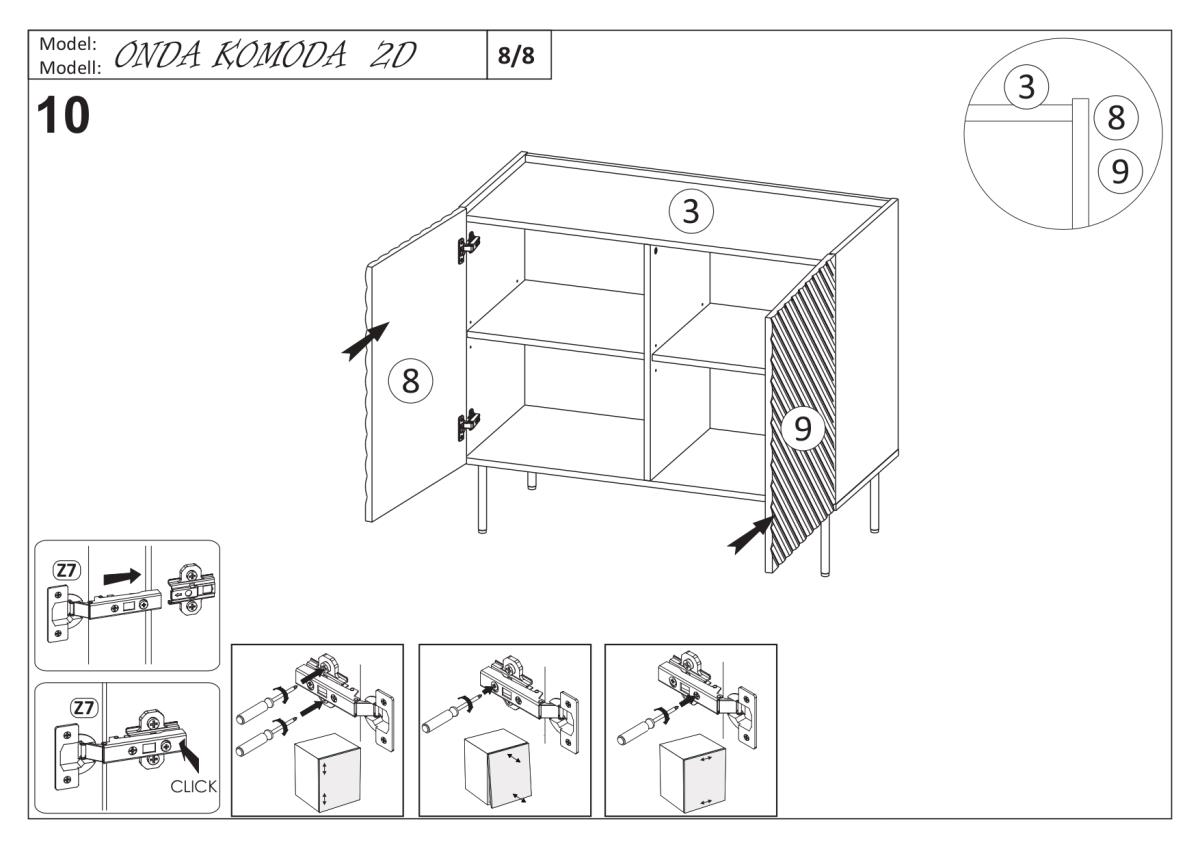 Model:
Modell: ONDA KOMODA 2D

8/8

10

3

8

9

3

8

9

Z7

Z7

CLICK