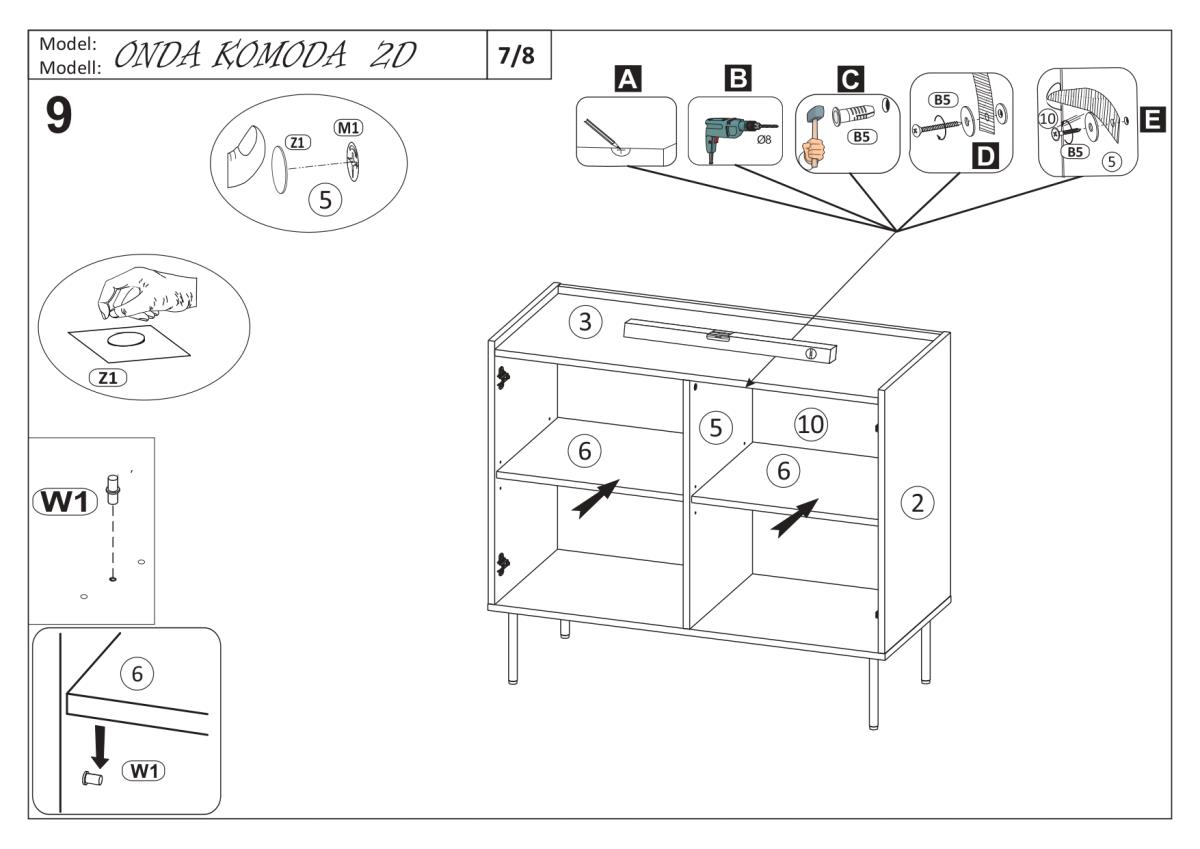 Model:
Modell: ONDA KOMODA 2D

7/8

9

Z1
M1
5

Z1

W1

6
W1

A
B
Ø8
C
B5
B5
D
10
B5
5
E

3
5
10
6
6
2